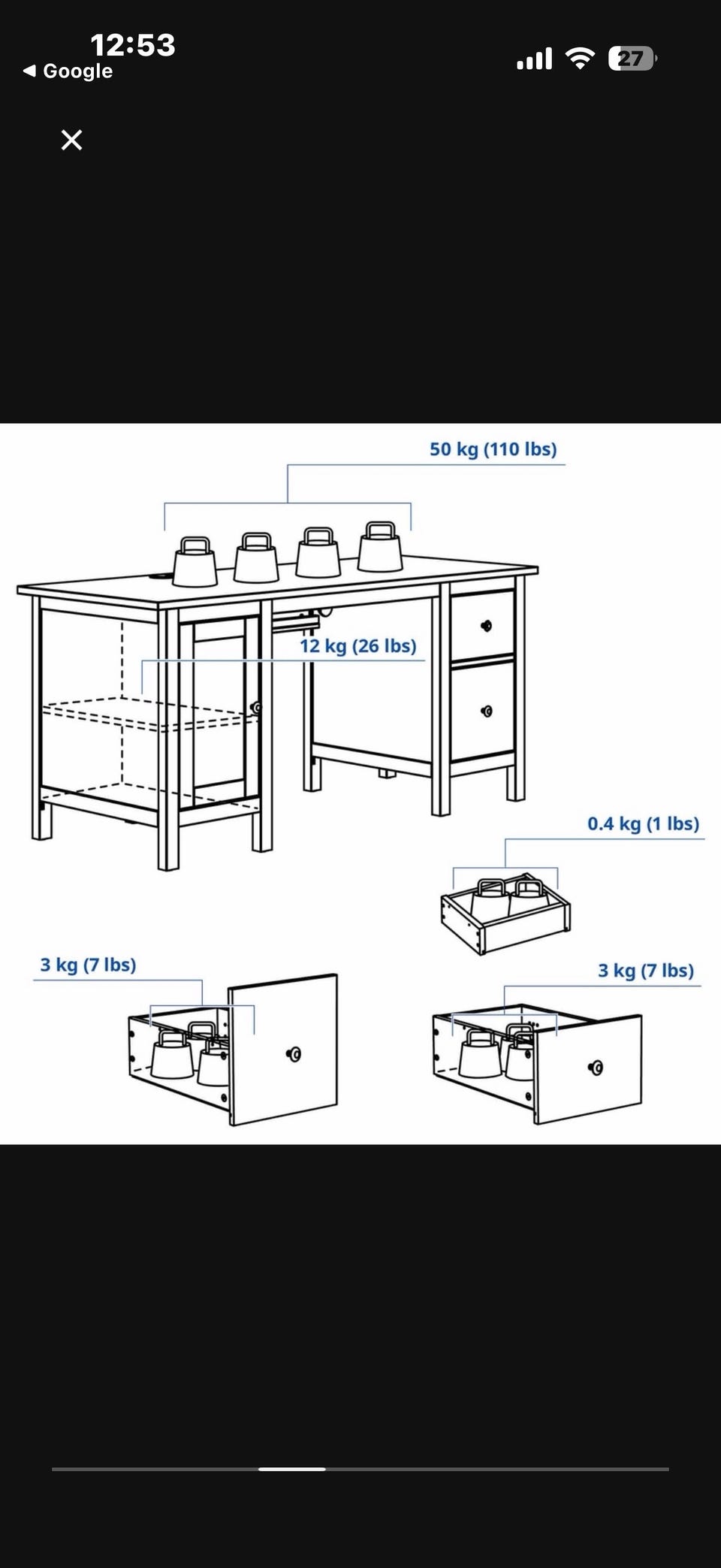 12:53
◀ Google
27

50 kg (110 lbs)

12 kg (26 lbs)

0.4 kg (1 lbs)

3 kg (7 lbs)

3 kg (7 lbs)