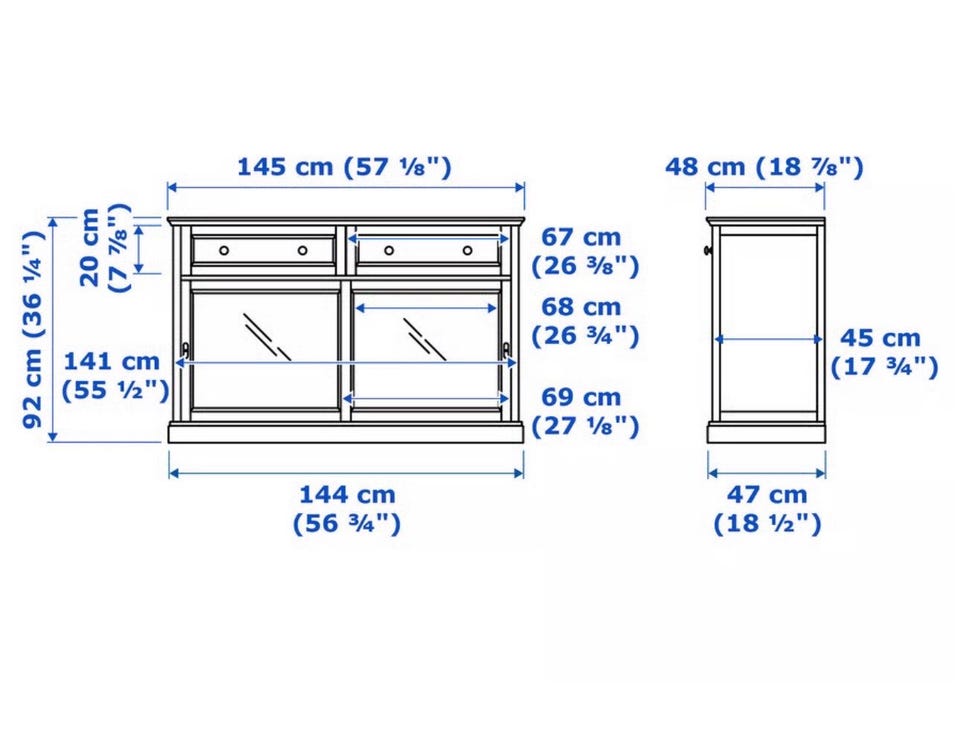 145 cm (57 ⅛")

48 cm (18 ⅞")

92 cm (36 ¼")

20 cm (7 ⅞")

67 cm (26 ⅜")

68 cm (26 ¾")

141 cm (55 ½")

69 cm (27 ⅛")

45 cm (17 ¾")

144 cm (56 ¾")

47 cm (18 ½")