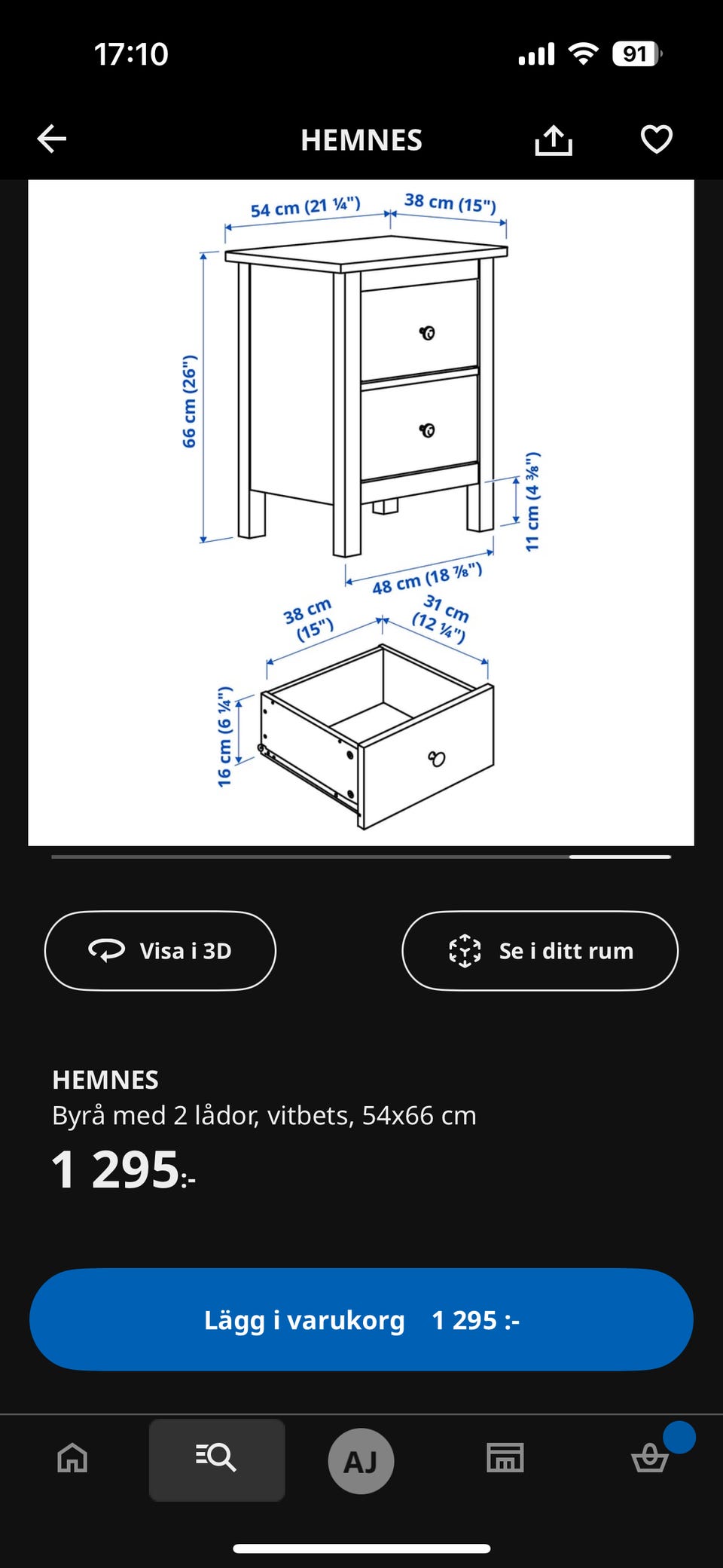 17:10

91

HEMNES

54 cm (21 ¼")
38 cm (15")
66 cm (26")
11 cm (4 ⅜")
48 cm (18 ⅞")
38 cm (15")
31 cm (12 ¼")
16 cm (6 ¼")

Visa i 3D

Se i ditt rum

HEMNES
Byrå med 2 lådor, vitbets, 54x66 cm
1 295:-

Lägg i varukorg 1 295 :-

AJ