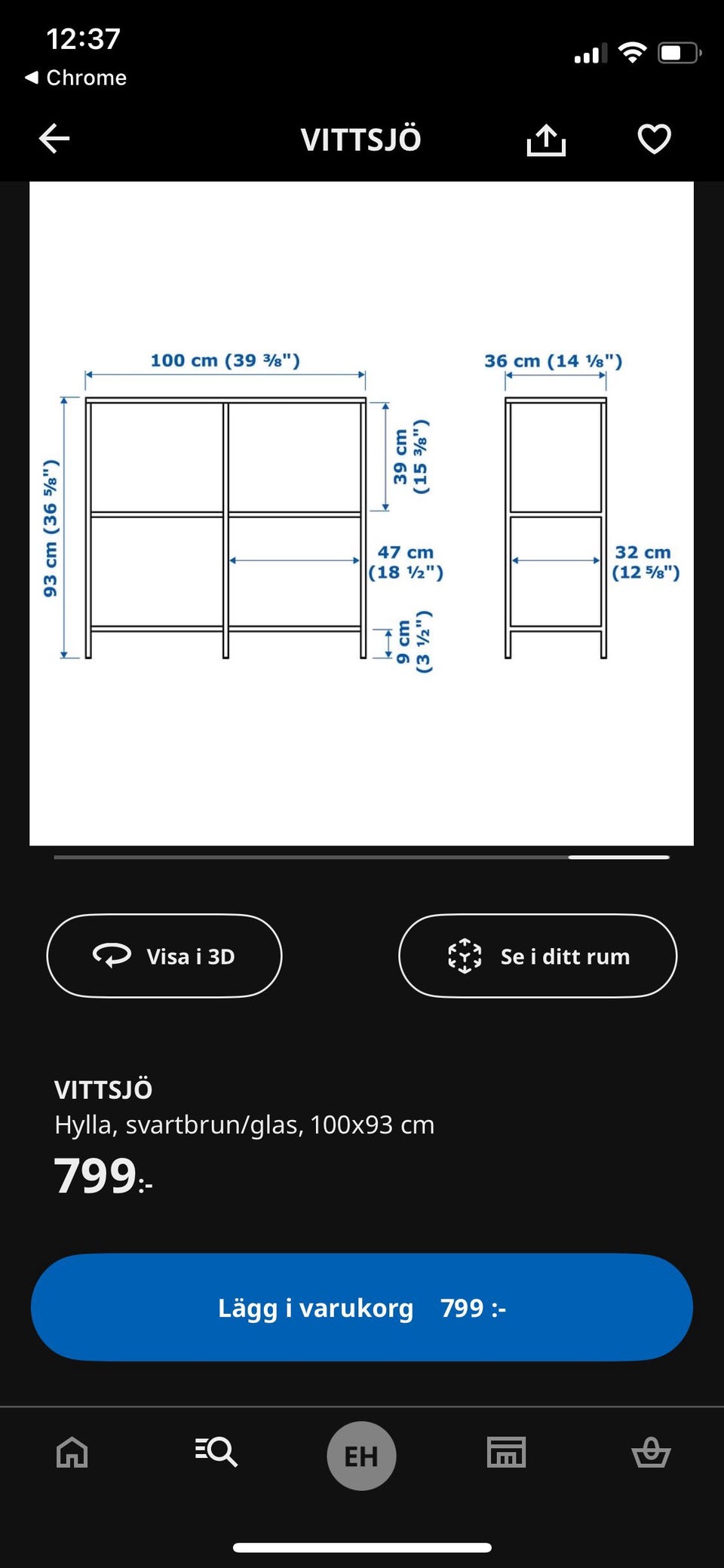 12:37
◀ Chrome

VITTSJÖ

100 cm (39 ⅜")
36 cm (14 ⅛")
93 cm (36 ⅝")
39 cm (15 ⅜")
47 cm (18 ½")
9 cm (3 ½")
32 cm (12 ⅝")

Visa i 3D
Se i ditt rum

VITTSJÖ
Hylla, svartbrun/glas, 100x93 cm
799:-

Lägg i varukorg 799 :-

EH