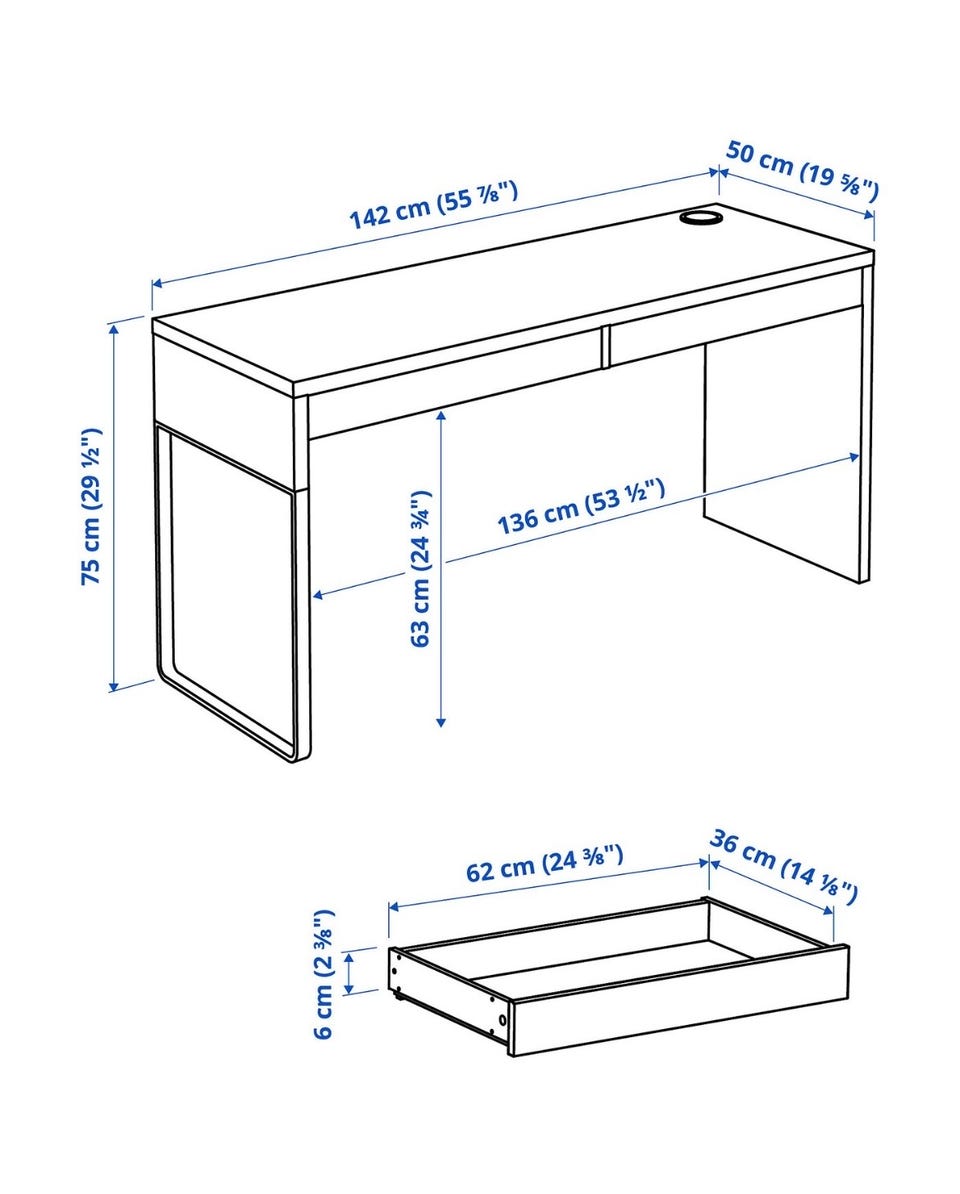 142 cm (55 ⅞")

50 cm (19 ⅝")

75 cm (29 ½")

63 cm (24 ¾")

136 cm (53 ½")

62 cm (24 ⅜")

36 cm (14 ⅛")

6 cm (2 ⅜")