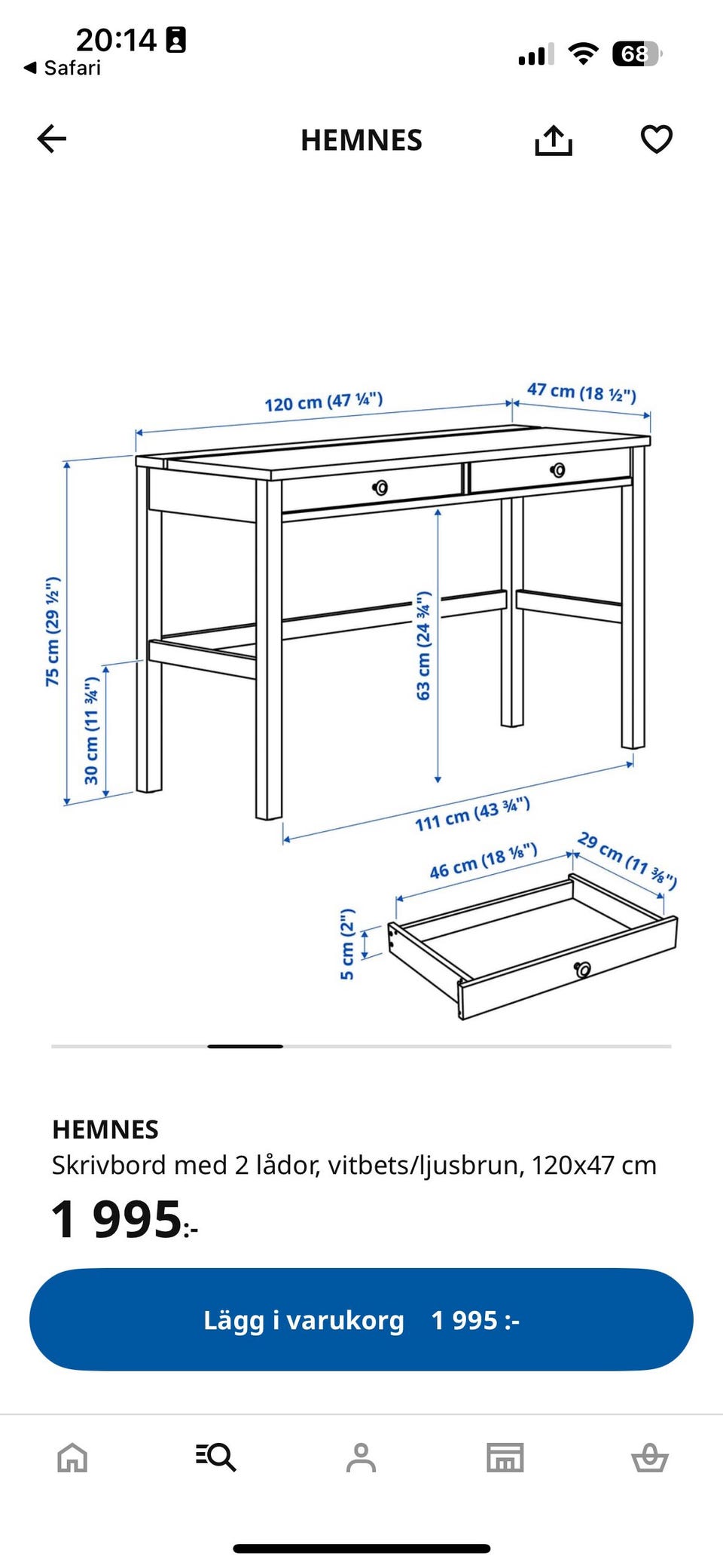 20:14
◀ Safari
68

HEMNES

120 cm (47 ¼")
47 cm (18 ½")
75 cm (29 ½")
30 cm (11 ¾")
63 cm (24 ¾")
111 cm (43 ¾")
46 cm (18 ⅛")
29 cm (11 ⅜")
5 cm (2")

HEMNES
Skrivbord med 2 lådor, vitbets/ljusbrun, 120x47 cm
1 995:-

Lägg i varukorg 1 995 :-