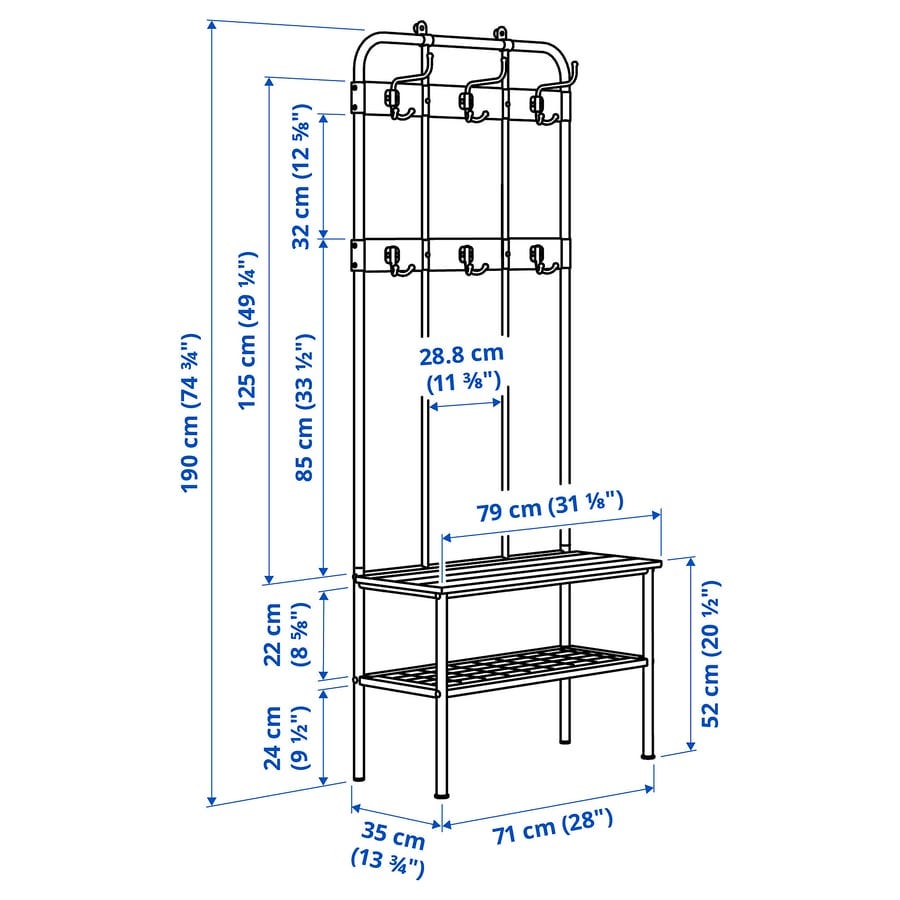 190 cm (74 ¾")

125 cm (49 ¼")

32 cm (12 ⅝")

85 cm (33 ½")

28.8 cm
(11 ⅜")

79 cm (31 ⅛")

22 cm
(8 ⅝")

24 cm
(9 ½")

52 cm (20 ½")

35 cm
(13 ¾")

71 cm (28")