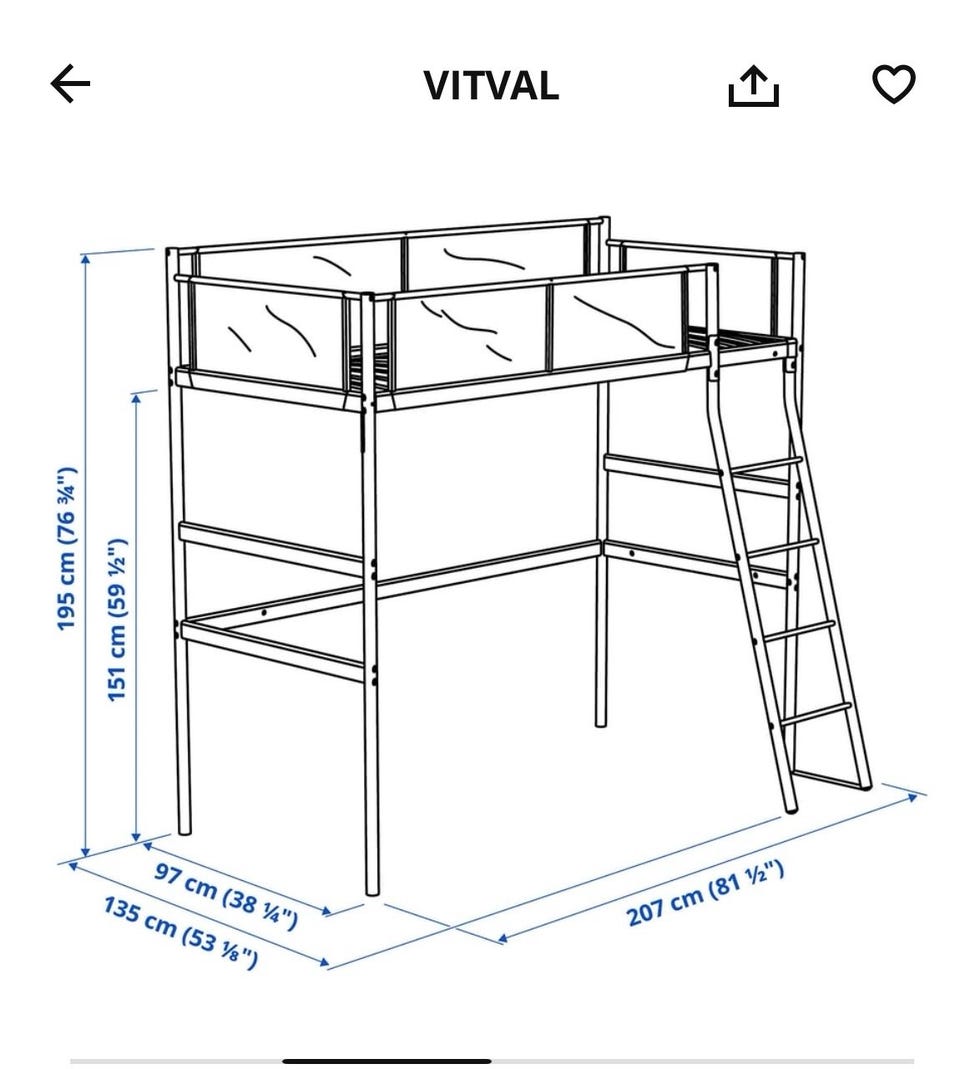 VITVAL

195 cm (76 ¾")
151 cm (59 ½")
97 cm (38 ¼")
135 cm (53 ⅛")
207 cm (81 ½")