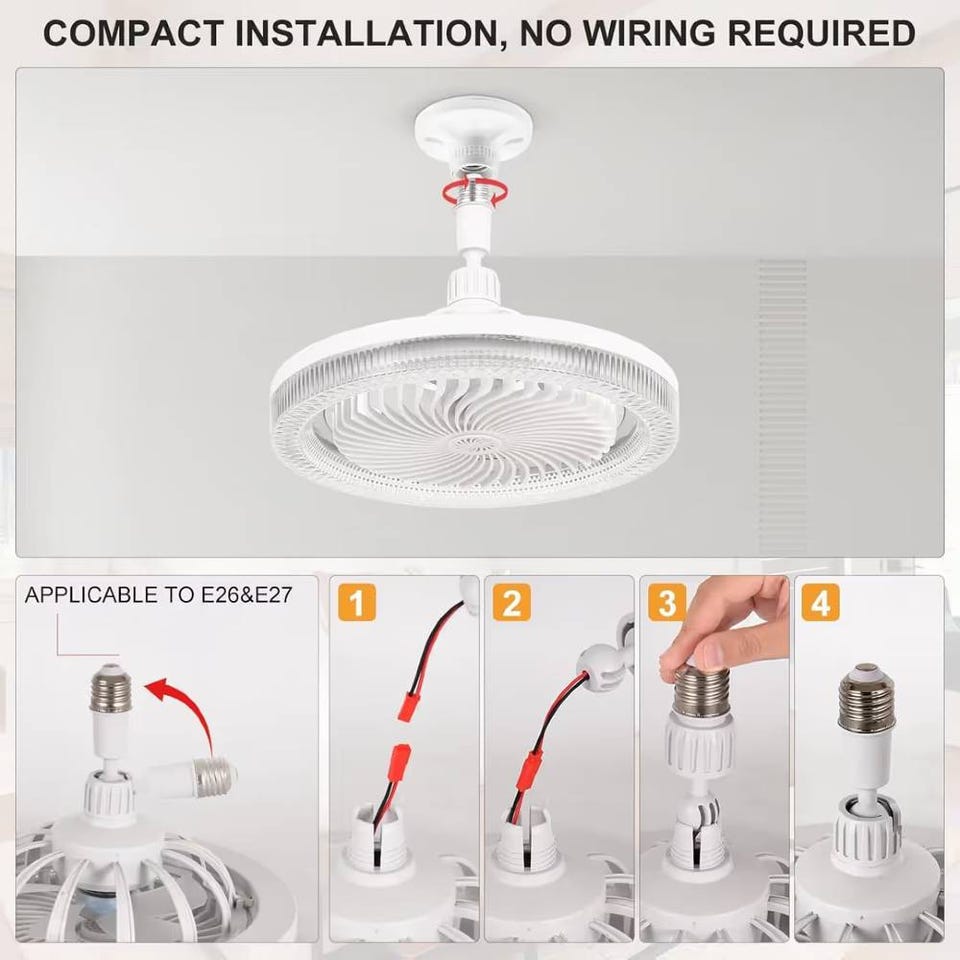 COMPACT INSTALLATION, NO WIRING REQUIRED

APPLICABLE TO E26&E27

1

2

3

4