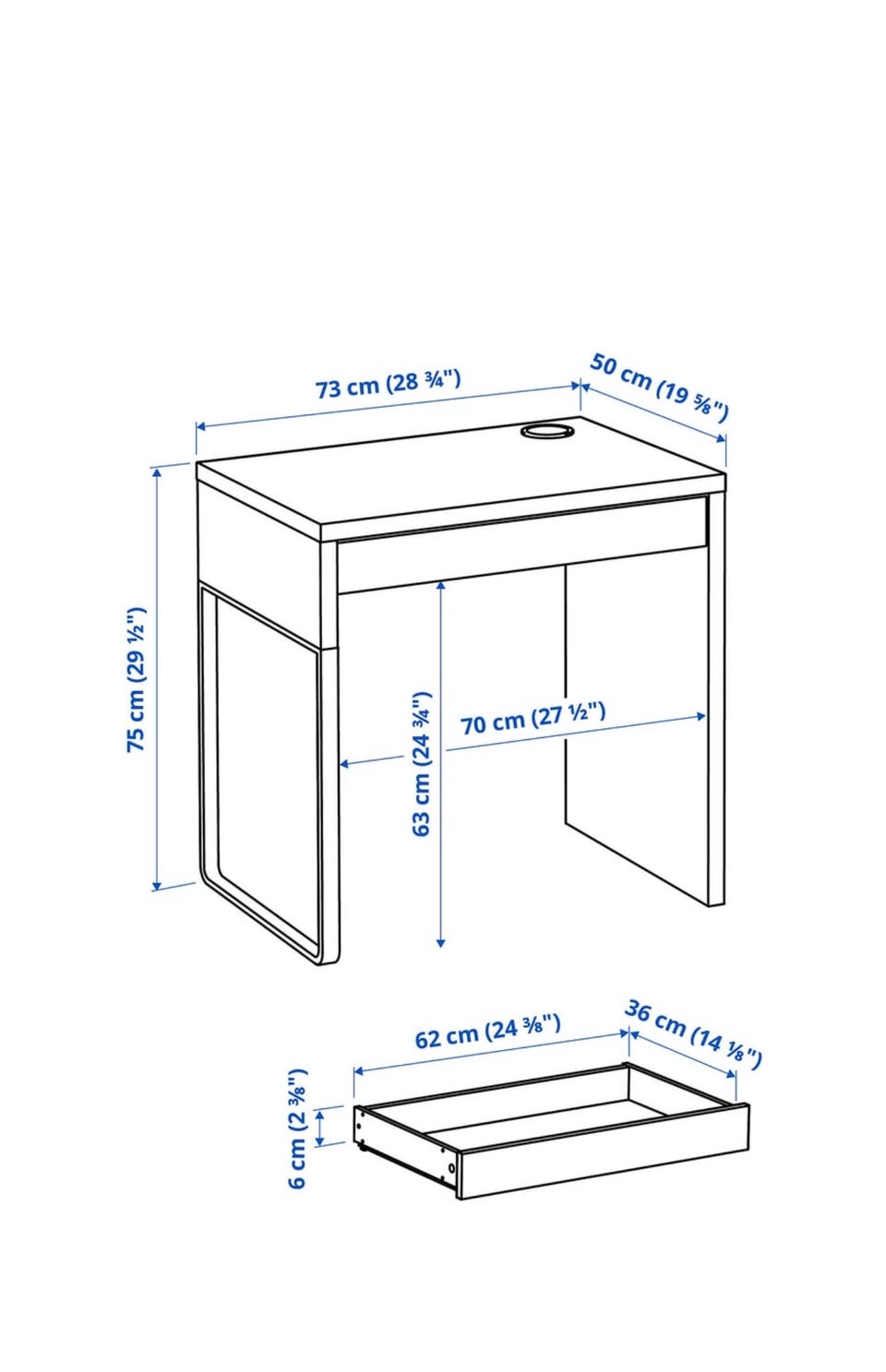 73 cm (28 ¾")
50 cm (19 ⅝")
75 cm (29 ½")
63 cm (24 ¾")
70 cm (27 ½")
62 cm (24 ⅜")
36 cm (14 ⅛")
6 cm (2 ⅜")