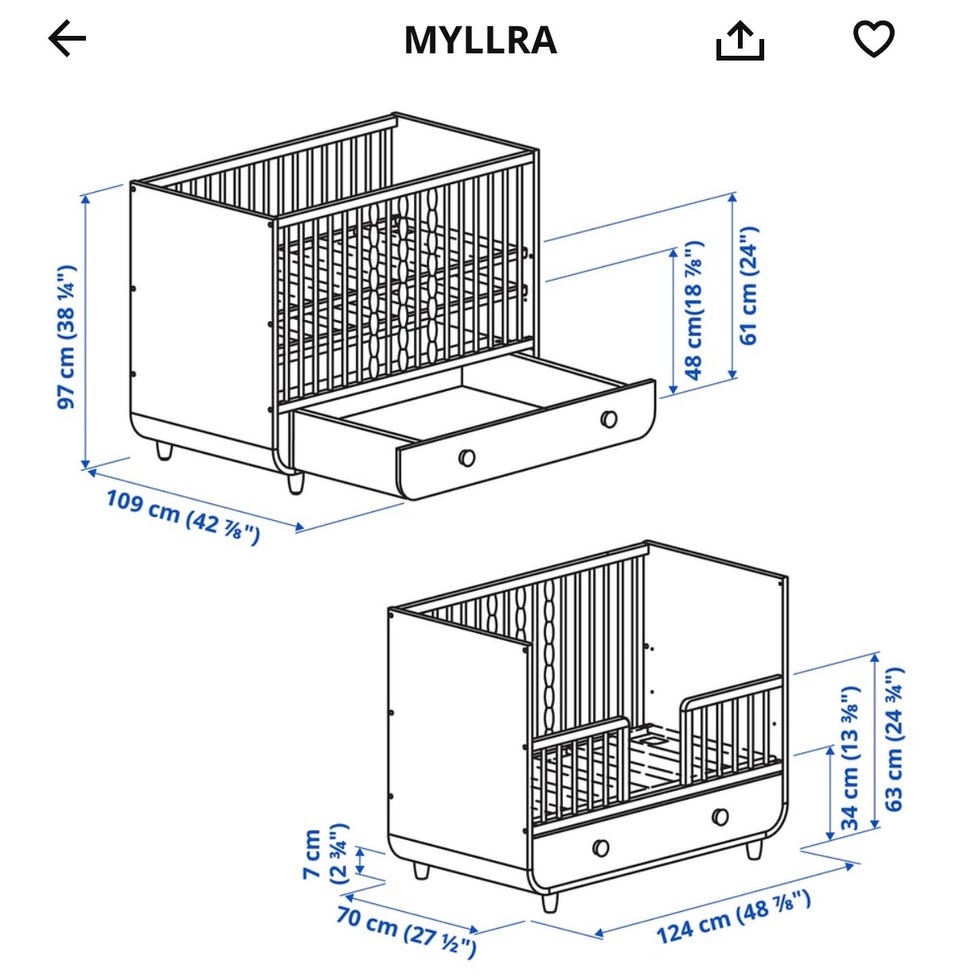 MYLLRA

97 cm (38 ¼")
109 cm (42 ⅞")
48 cm(18 ⅞")
61 cm (24")

7 cm
(2 ¾")
70 cm (27 ½")
124 cm (48 ⅞")
34 cm (13 ⅜")
63 cm (24 ¾")