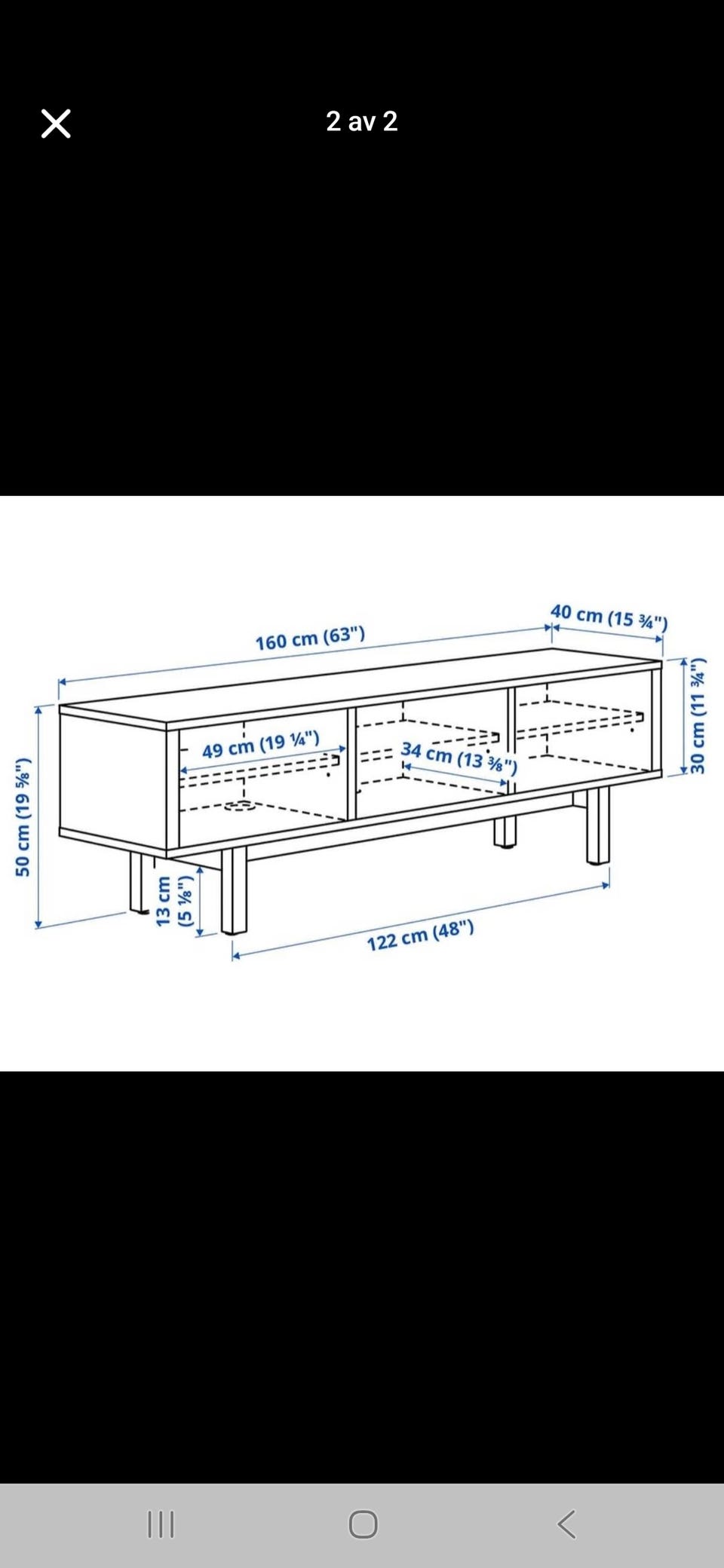 2 av 2

160 cm (63")

40 cm (15 ¾")

30 cm (11 ¾")

49 cm (19 ¼")

34 cm (13 ⅜")

50 cm (19 ⅝")

13 cm (5 ⅛")

122 cm (48")