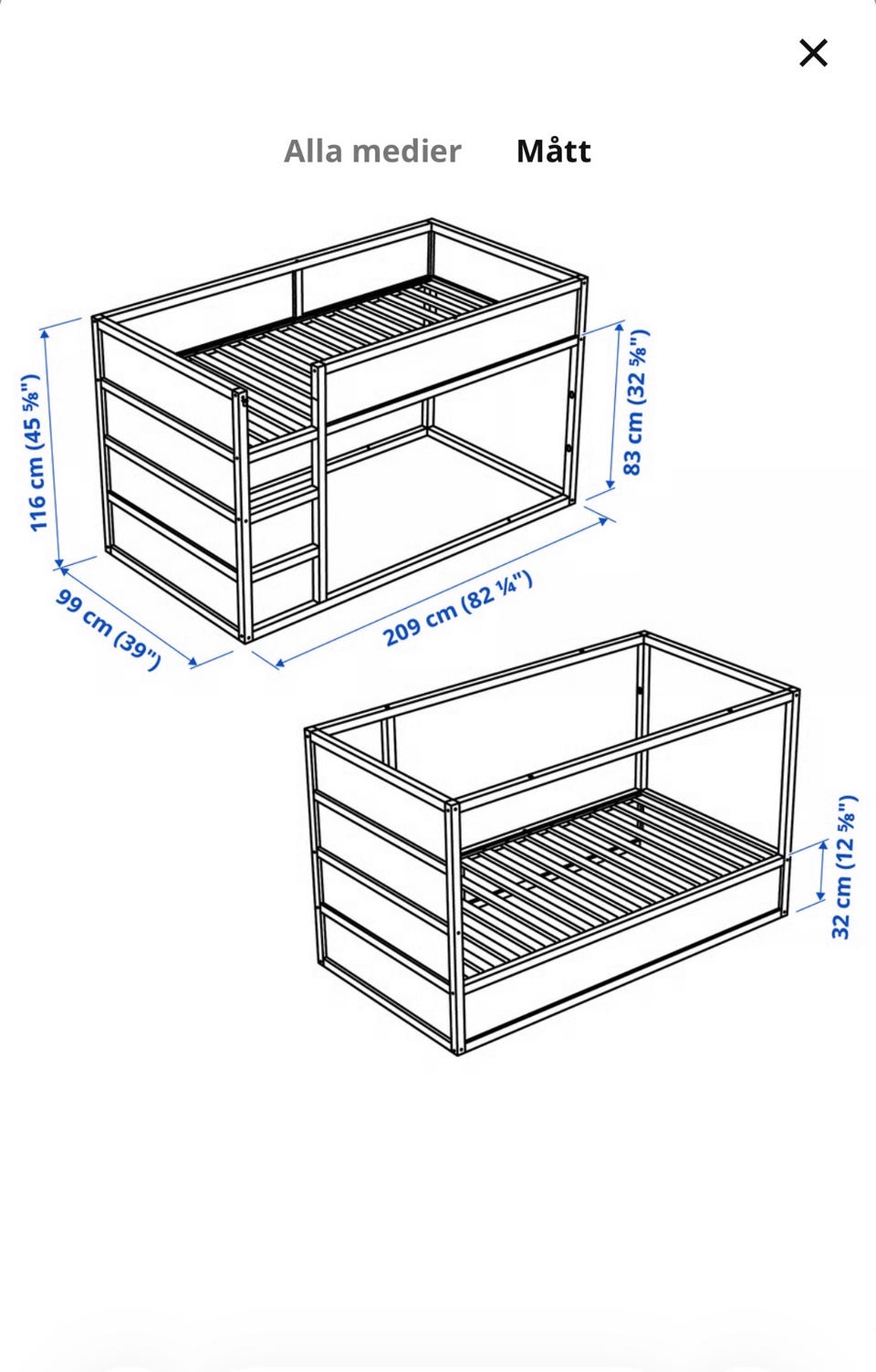 ×

Alla medier Mått

116 cm (45 ⅝")

83 cm (32 ⅝")

99 cm (39")

209 cm (82 ¼")

32 cm (12 ⅝")