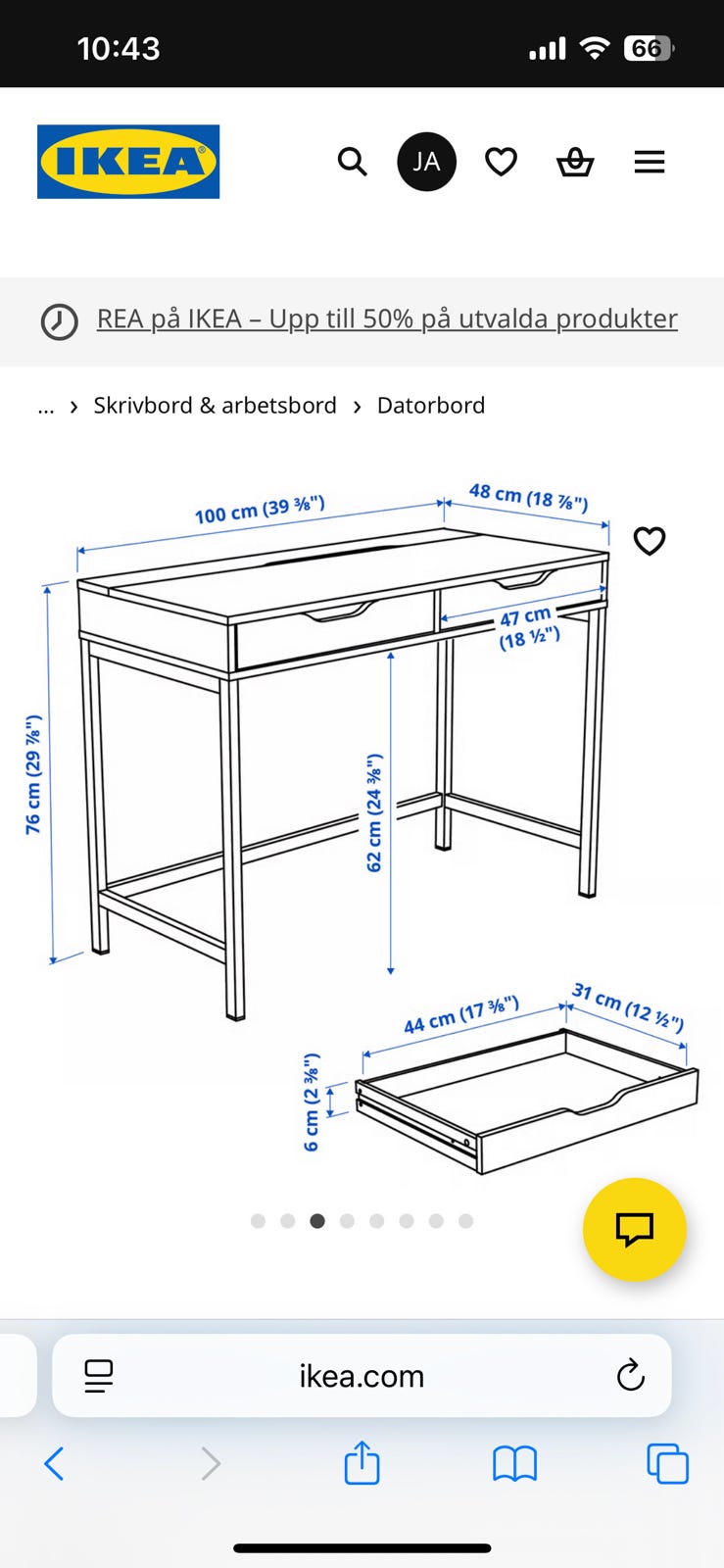 10:43

66

IKEA

JA

REA på IKEA – Upp till 50% på utvalda produkter

... › Skrivbord & arbetsbord › Datorbord

100 cm (39 ⅜")

48 cm (18 ⅞")

47 cm (18 ½")

76 cm (29 ⅞")

62 cm (24 ⅜")

44 cm (17 ⅜")

31 cm (12 ½")

6 cm (2 ⅜")

ikea.com