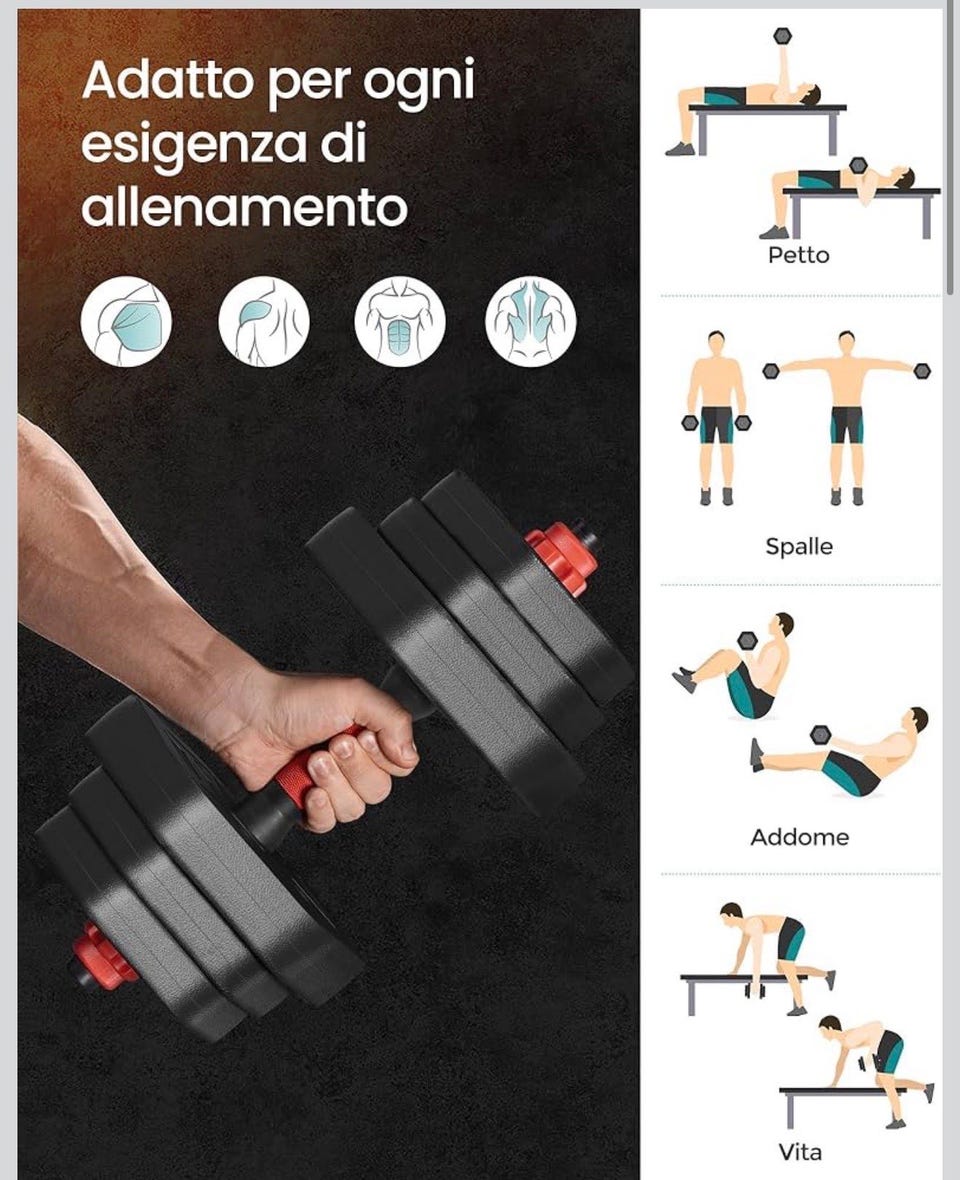 Adatto per ogni esigenza di allenamento

Petto

Spalle

Addome

Vita