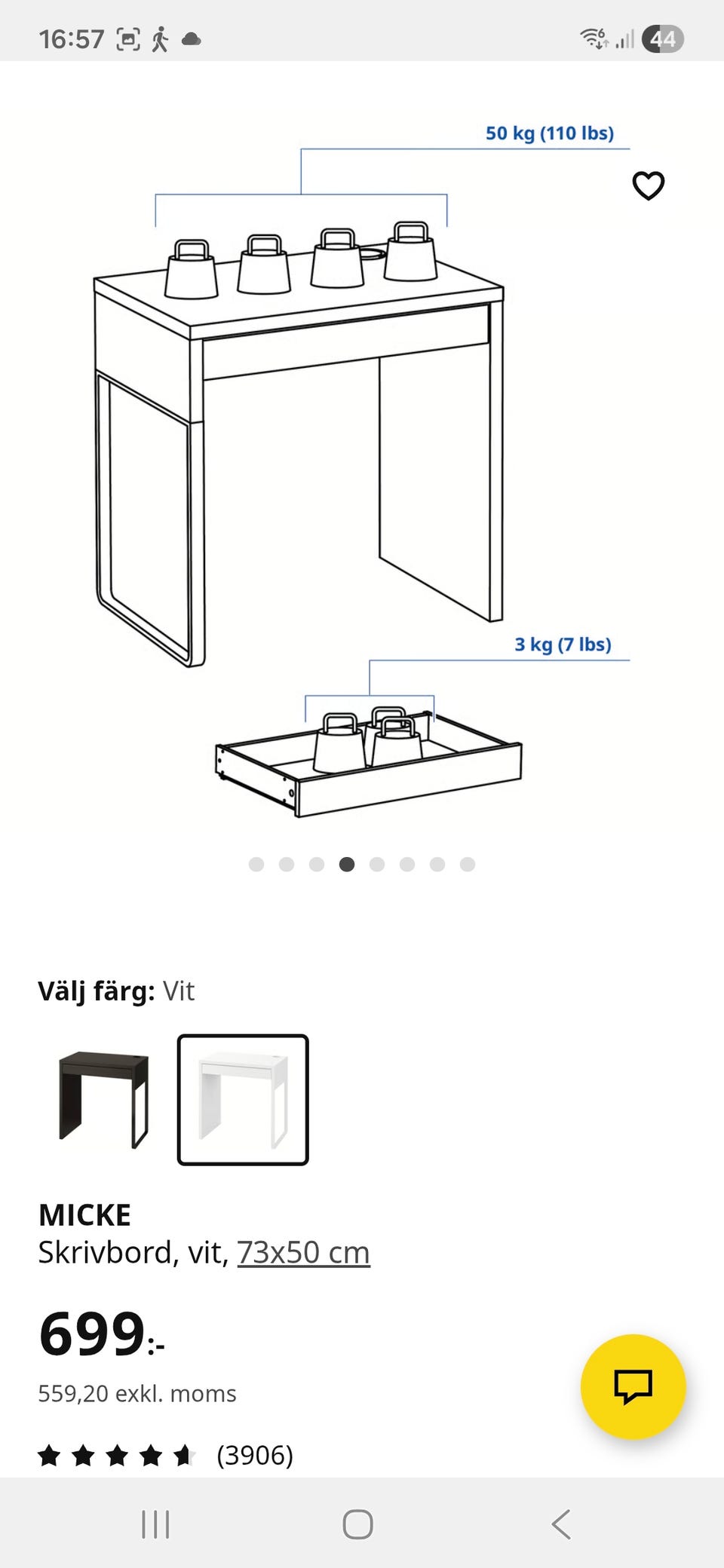 16:57

44

50 kg (110 lbs)

3 kg (7 lbs)

Välj färg: Vit

MICKE
Skrivbord, vit, 73x50 cm

699:-

559,20 exkl. moms

(3906)