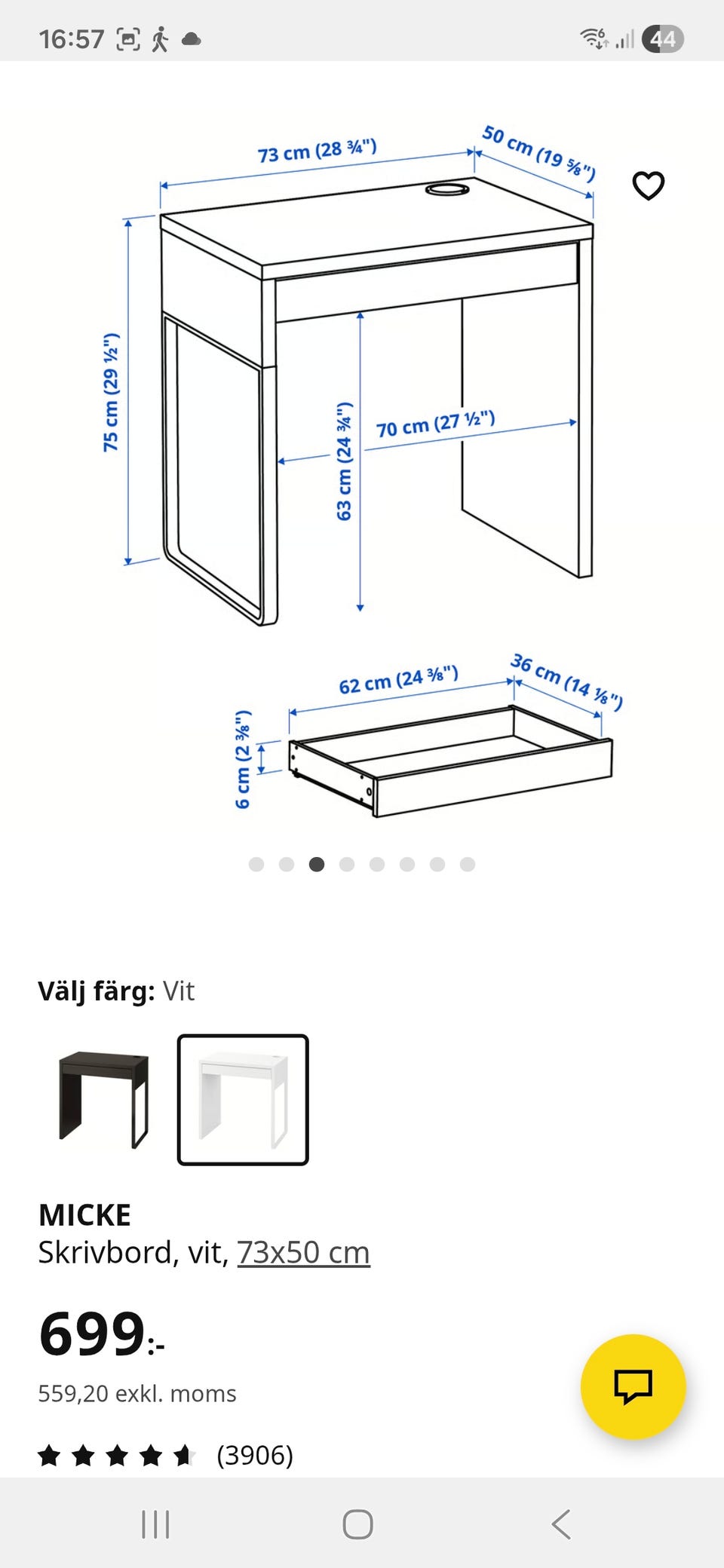 16:57

44

73 cm (28 ¾")

50 cm (19 ⅝")

75 cm (29 ½")

63 cm (24 ¾")

70 cm (27 ½")

62 cm (24 ⅜")

36 cm (14 ⅛")

6 cm (2 ⅜")

Välj färg: Vit

MICKE
Skrivbord, vit, 73x50 cm

699:-

559,20 exkl. moms

(3906)