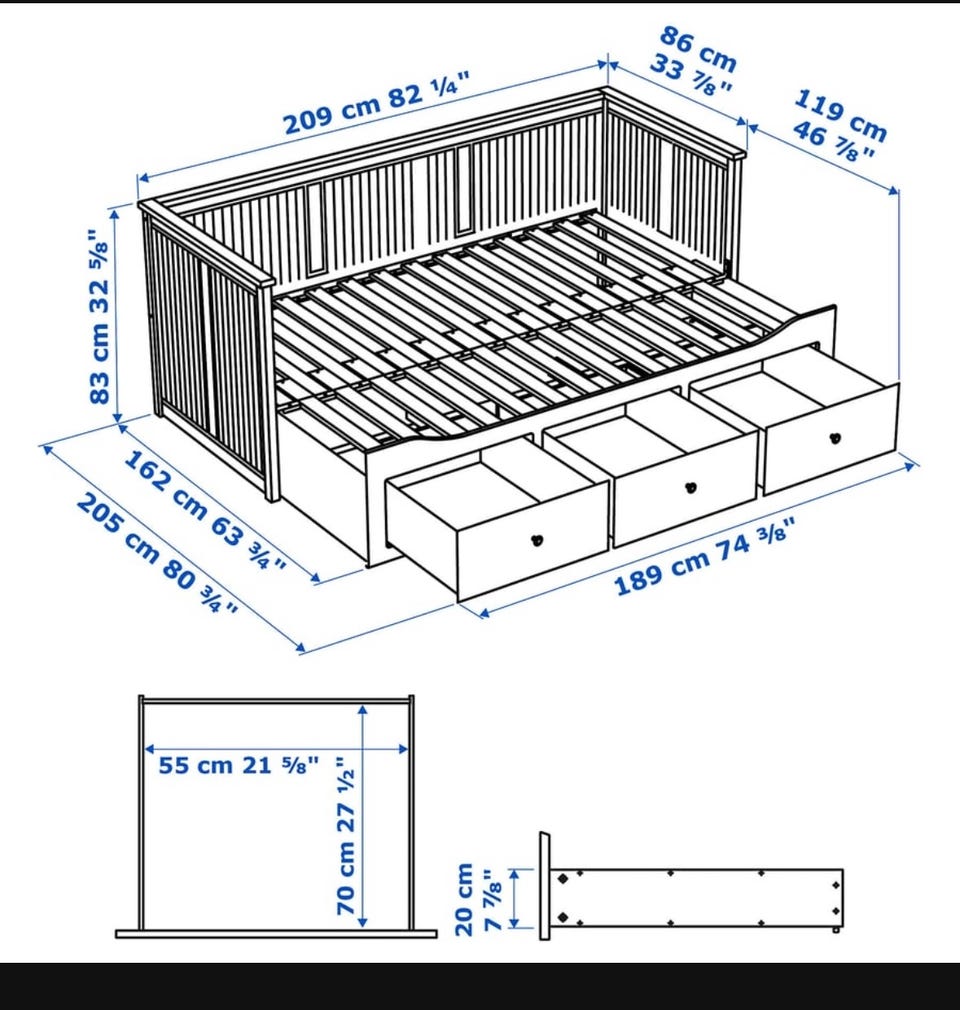 209 cm 82 ¼"

86 cm
33 ⅞"

119 cm
46 ⅞"

83 cm 32 ⅝"

162 cm 63 ¾"

205 cm 80 ¾"

189 cm 74 ⅜"

55 cm 21 ⅝"

70 cm 27 ½"

20 cm
7 ⅞"