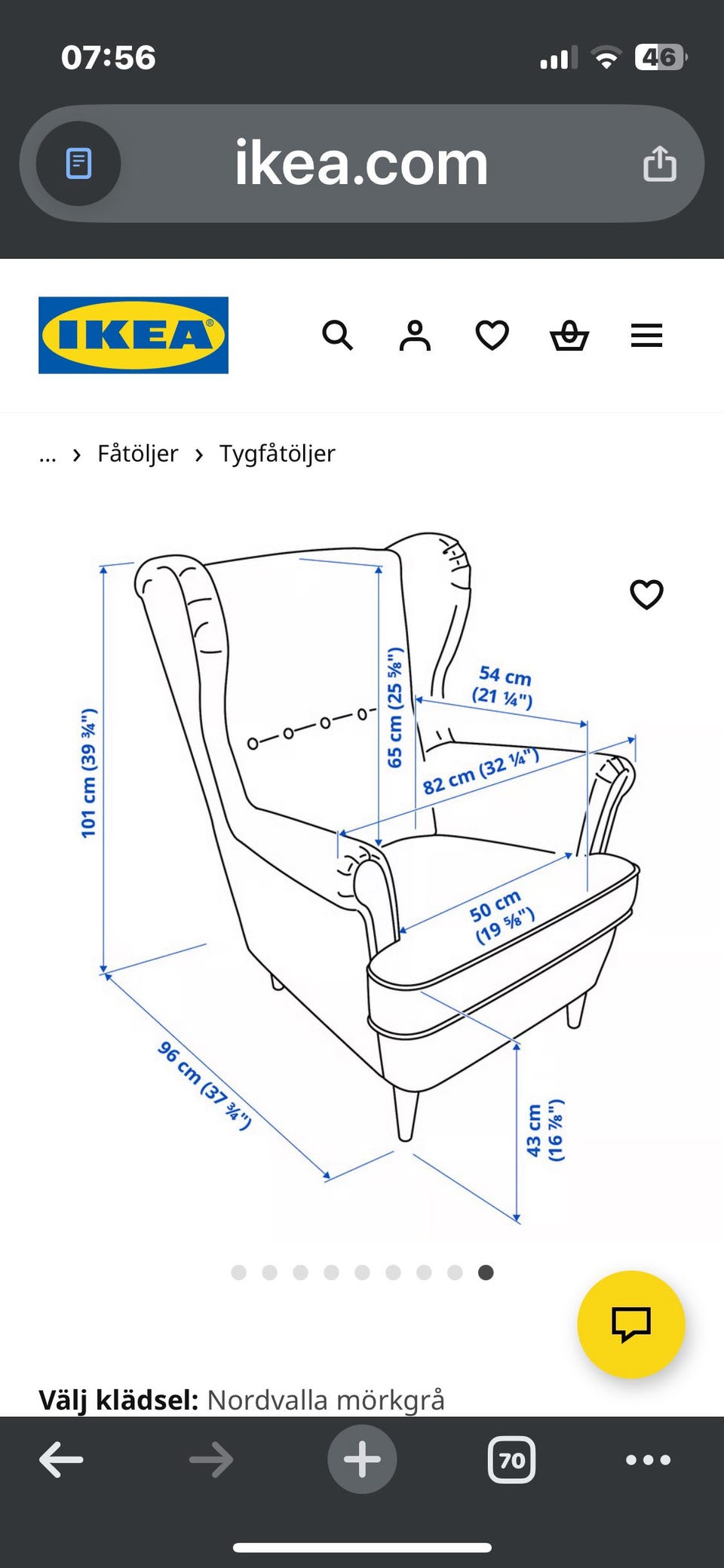 07:56

46

ikea.com

IKEA

... › Fåtöljer › Tygfåtöljer

101 cm (39 ¾")

65 cm (25 ⅝")

54 cm (21 ¼")

82 cm (32 ¼")

50 cm (19 ⅝")

96 cm (37 ¾")

43 cm (16 ⅞")

Välj klädsel: Nordvalla mörkgrå

70