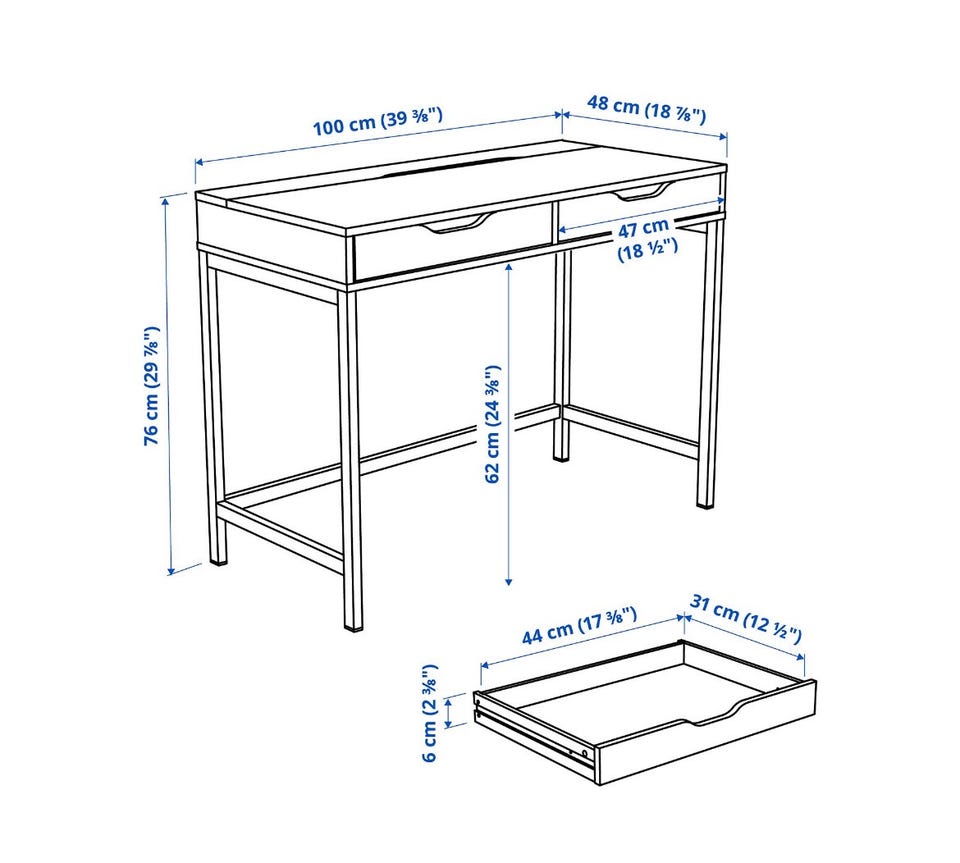 100 cm (39 ⅜")
48 cm (18 ⅞")
47 cm (18 ½")
76 cm (29 ⅞")
62 cm (24 ⅜")
44 cm (17 ⅜")
31 cm (12 ½")
6 cm (2 ⅜")