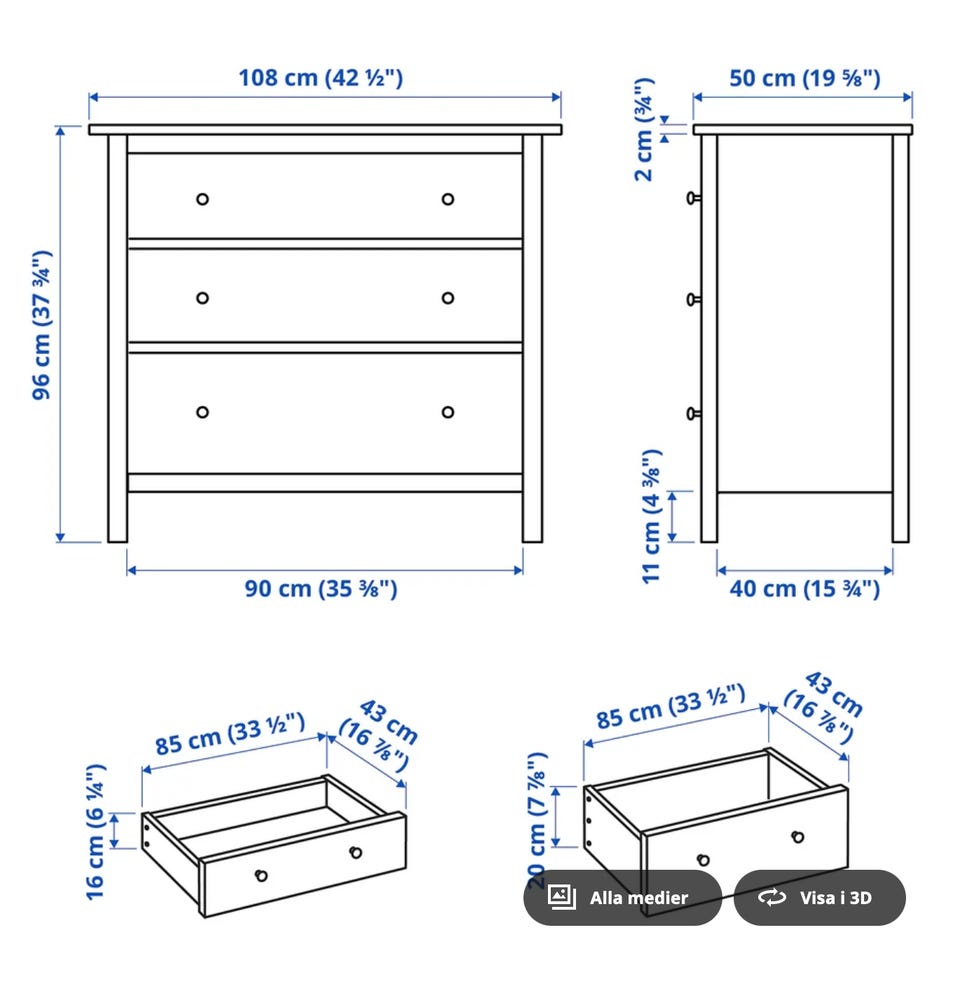 108 cm (42 ½")

96 cm (37 ¾")

90 cm (35 ⅜")

50 cm (19 ⅝")

2 cm (¾")

11 cm (4 ⅜")

40 cm (15 ¾")

85 cm (33 ½")

43 cm (16 ⅞")

16 cm (6 ¼")

85 cm (33 ½")

43 cm (16 ⅞")

20 cm (7 ⅞")

Alla medier

Visa i 3D