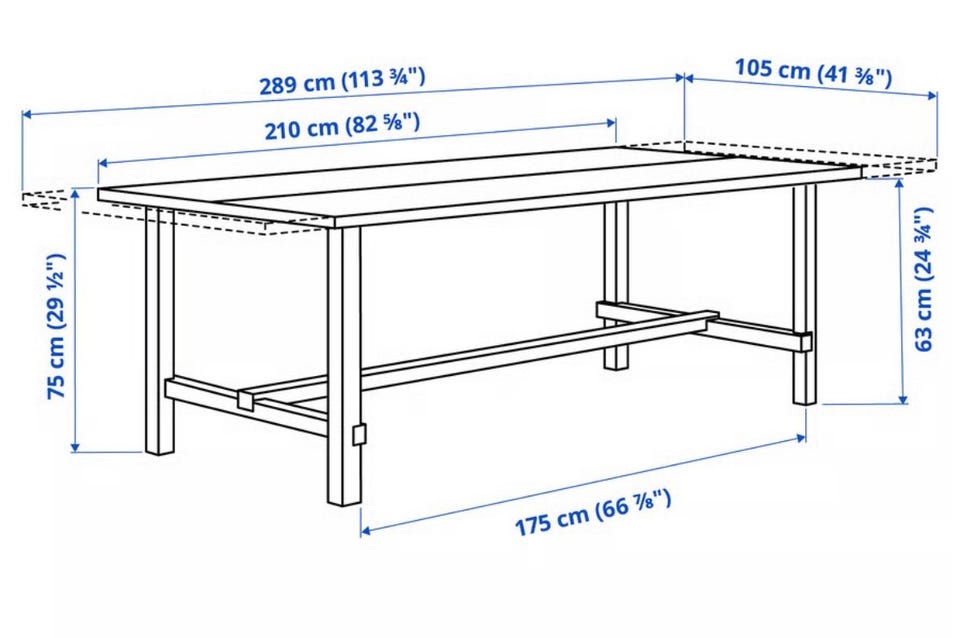 289 cm (113 ¾")
105 cm (41 ⅜")
210 cm (82 ⅝")
75 cm (29 ½")
63 cm (24 ¾")
175 cm (66 ⅞")