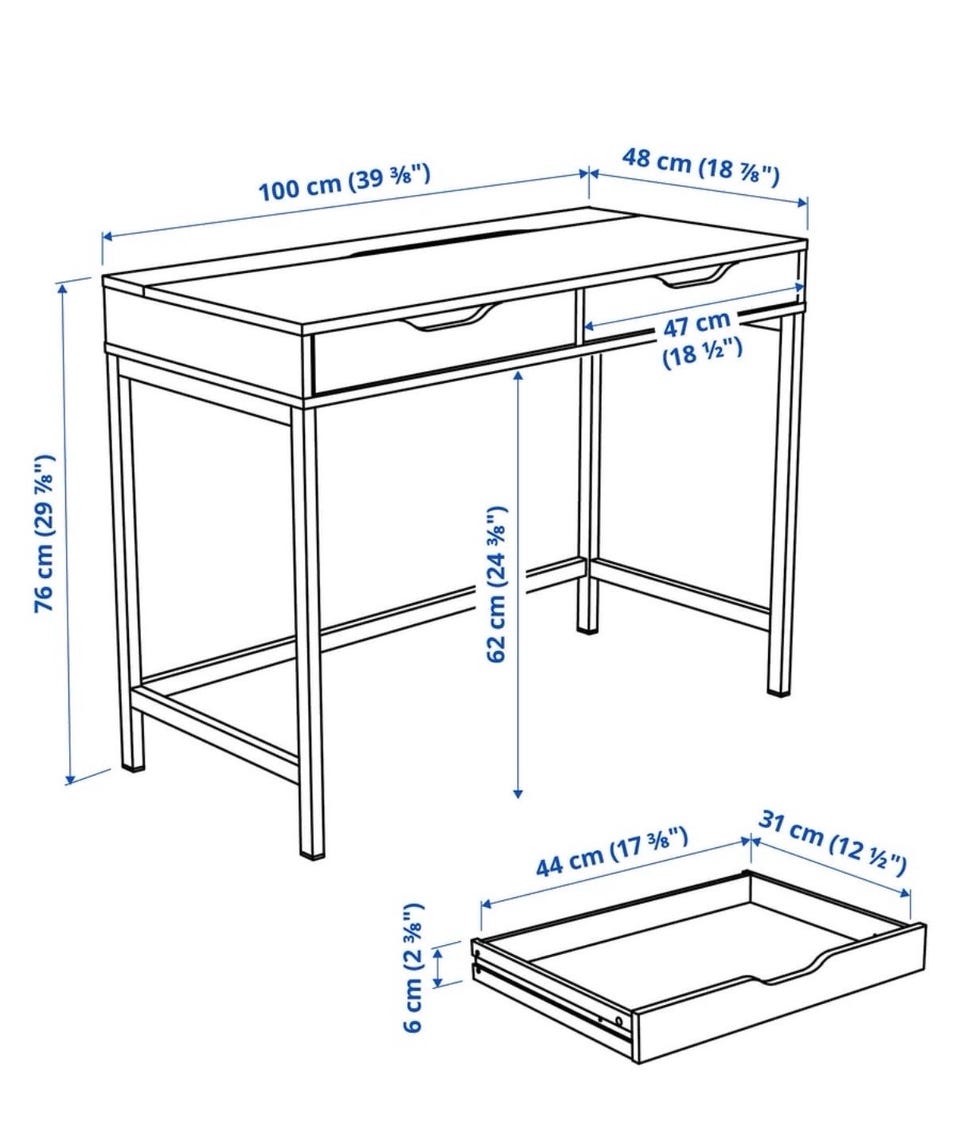 100 cm (39 ⅜")

48 cm (18 ⅞")

47 cm (18 ½")

76 cm (29 ⅞")

62 cm (24 ⅜")

44 cm (17 ⅜")

31 cm (12 ½")

6 cm (2 ⅜")