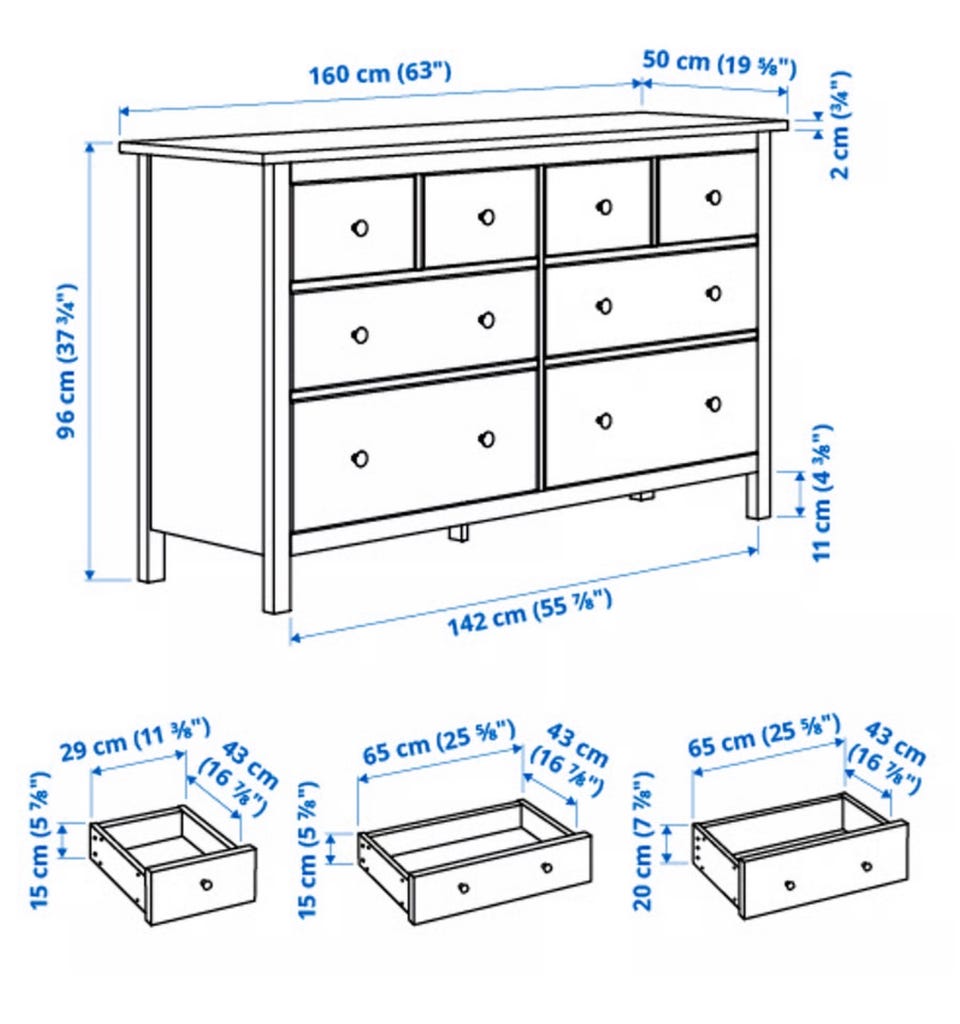 160 cm (63")

50 cm (19 ⅝")

2 cm (¾")

96 cm (37 ¾")

11 cm (4 ⅜")

142 cm (55 ⅞")

29 cm (11 ⅜")

43 cm (16 ⅞")

15 cm (5 ⅞")

65 cm (25 ⅝")

43 cm (16 ⅞")

15 cm (5 ⅞")

65 cm (25 ⅝")

43 cm (16 ⅞")

20 cm (7 ⅞")