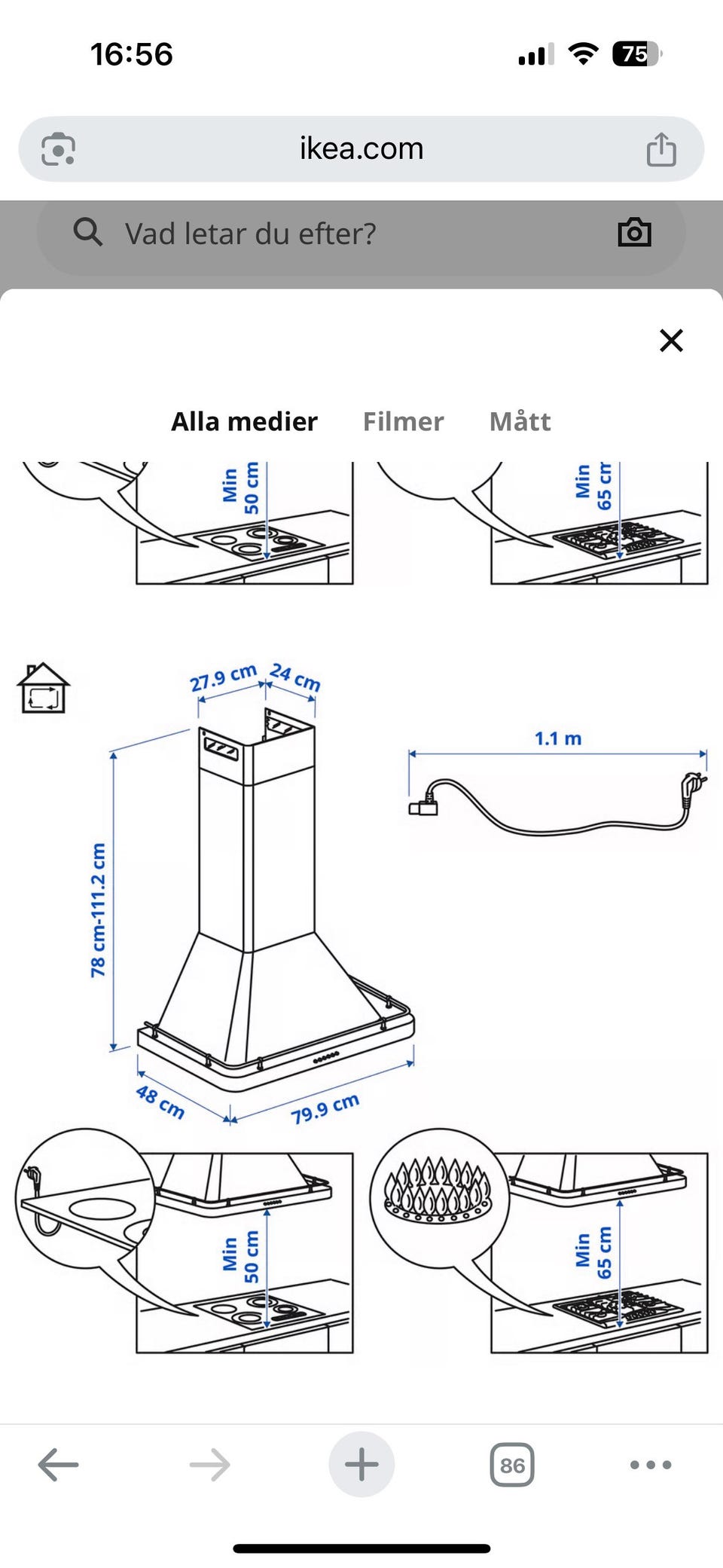 16:56

75

ikea.com

Vad letar du efter?

Alla medier Filmer Mått

Min 50 cm

Min 65 cm

27.9 cm

24 cm

1.1 m

78 cm-111.2 cm

48 cm

79.9 cm

Min 50 cm

Min 65 cm

86