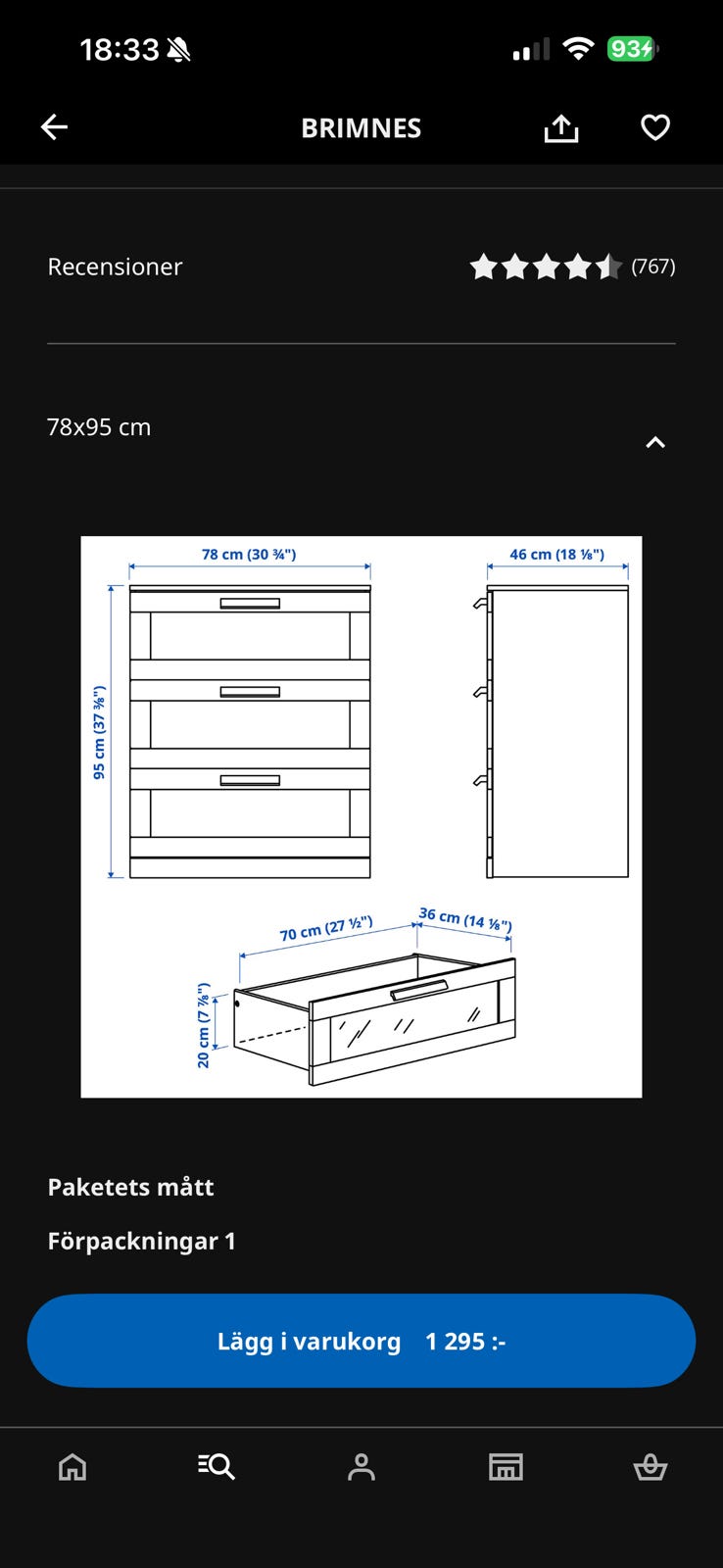 18:33 93

BRIMNES

Recensioner (767)

78x95 cm

78 cm (30 ¾")
46 cm (18 ⅛")
95 cm (37 ⅜")
70 cm (27 ½")
36 cm (14 ⅛")
20 cm (7 ⅞")

Paketets mått

Förpackningar 1

Lägg i varukorg 1 295 :-