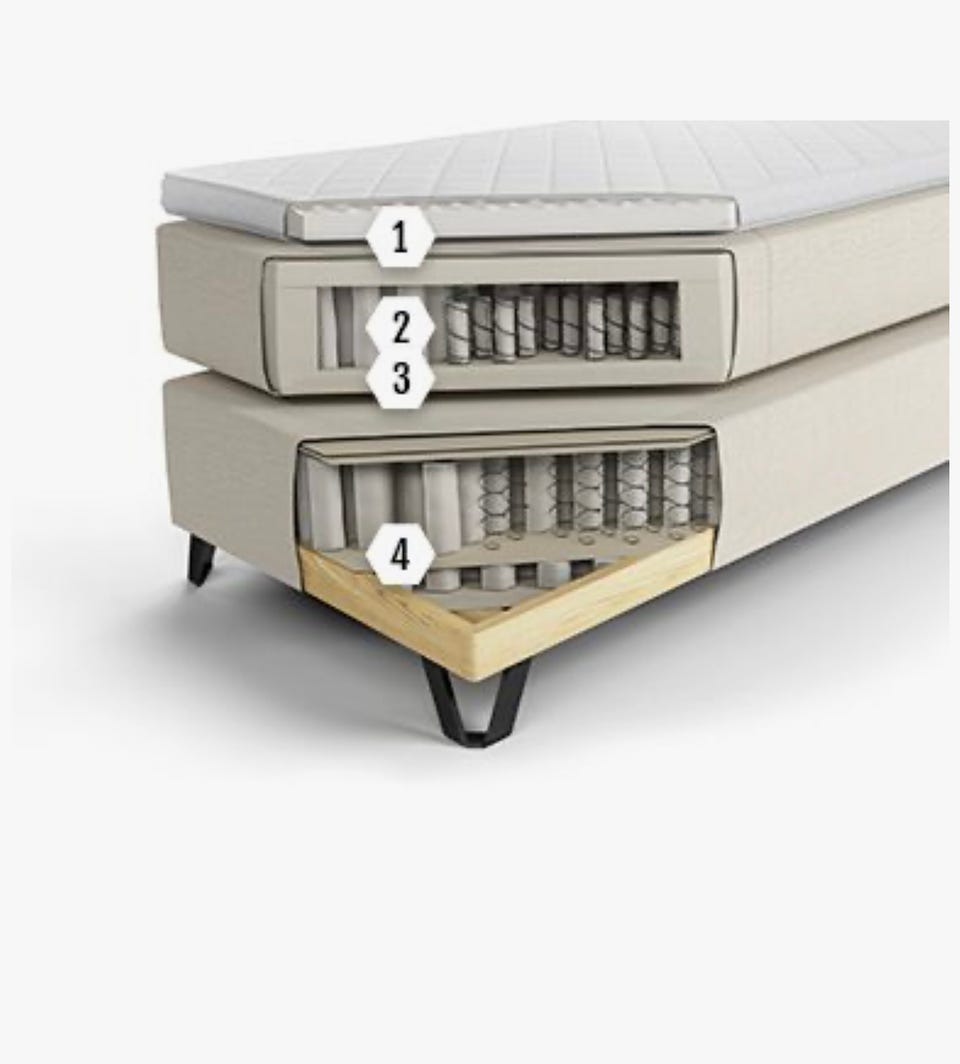 1
2
3
4