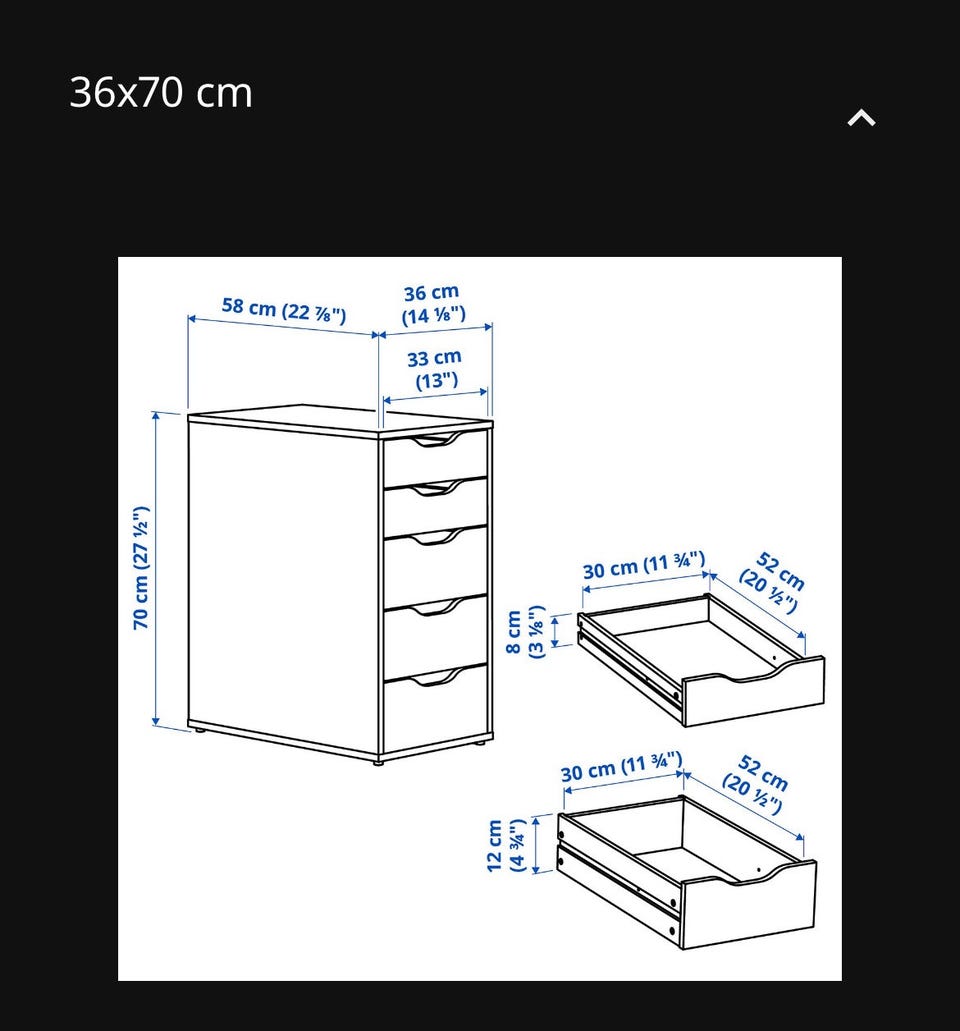 36x70 cm

58 cm (22 ⅞")

36 cm (14 ⅛")

33 cm (13")

70 cm (27 ½")

30 cm (11 ¾")

52 cm (20 ½")

8 cm (3 ⅛")

30 cm (11 ¾")

52 cm (20 ½")

12 cm (4 ¾")