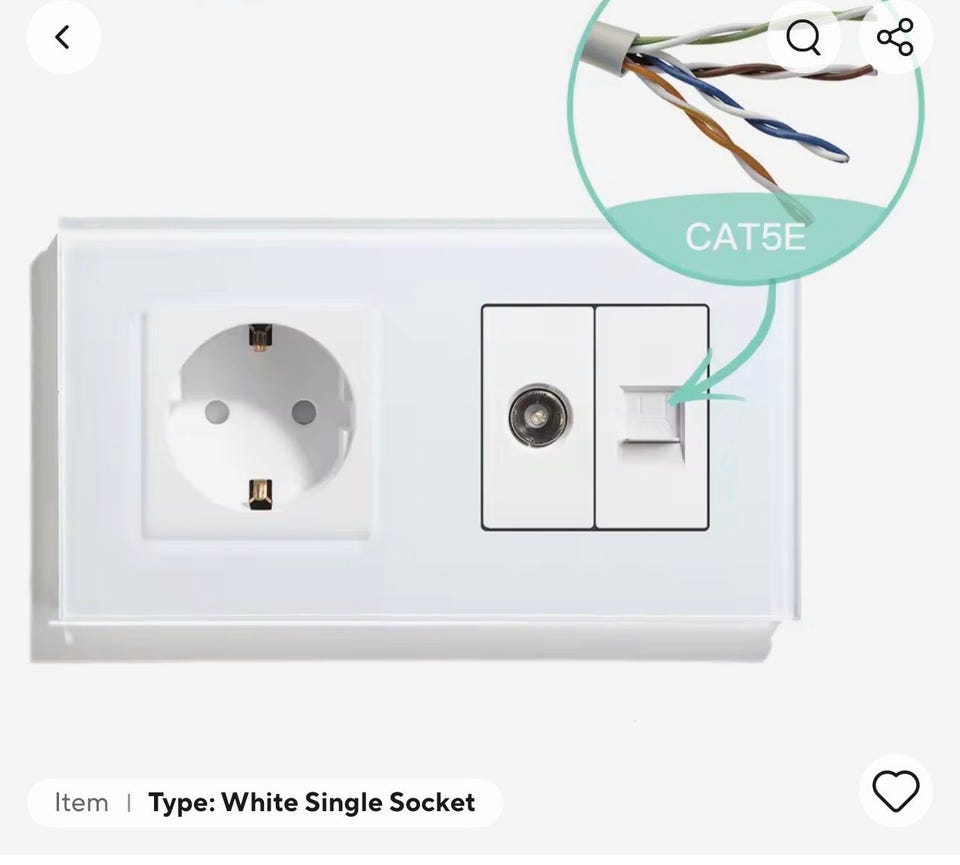 CAT5E

Item | Type: White Single Socket