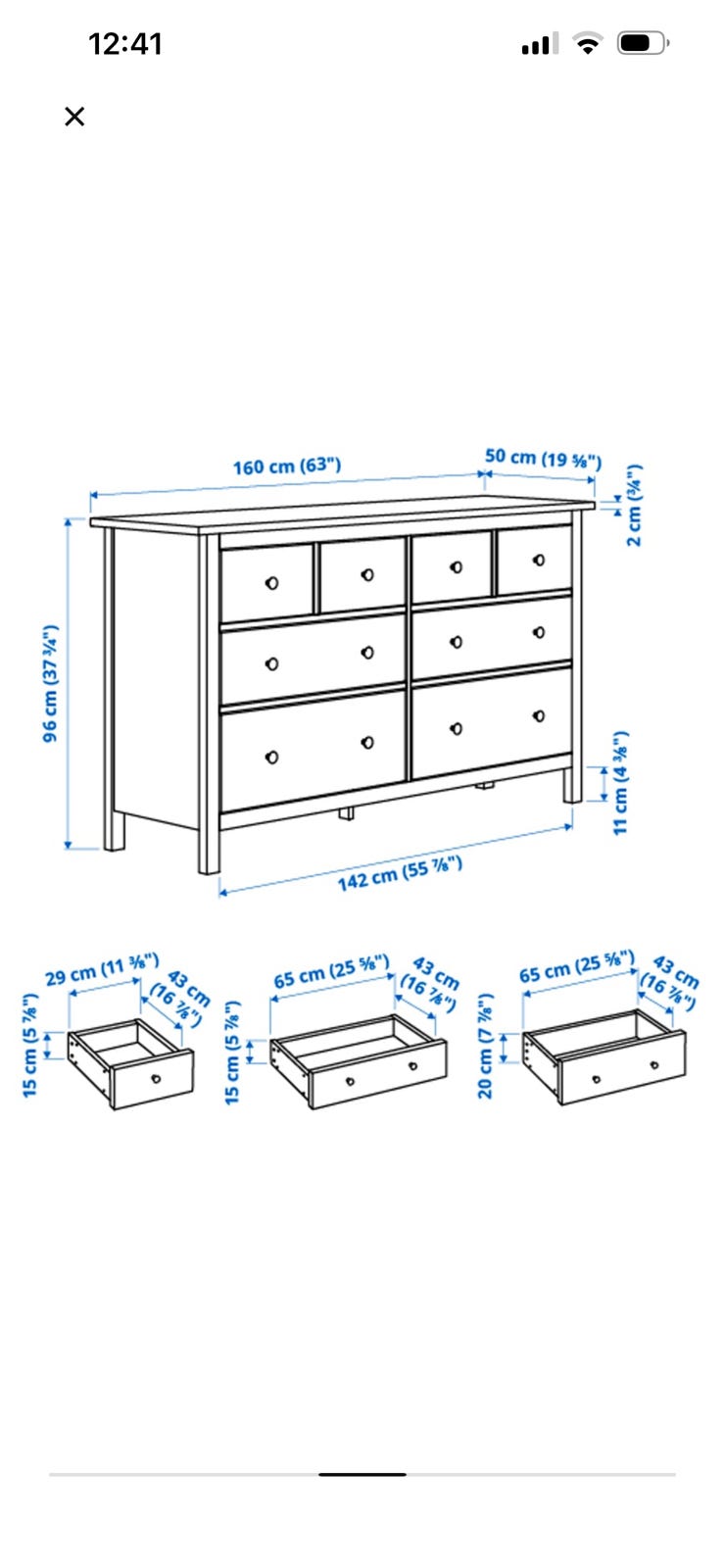 12:41

×

160 cm (63")

50 cm (19 ⅝")

2 cm (¾")

96 cm (37 ¾")

11 cm (4 ⅜")

142 cm (55 ⅞")

29 cm (11 ⅜")

43 cm (16 ⅞")

15 cm (5 ⅞")

65 cm (25 ⅝")

43 cm (16 ⅞")

15 cm (5 ⅞")

65 cm (25 ⅝")

43 cm (16 ⅞")

20 cm (7 ⅞")