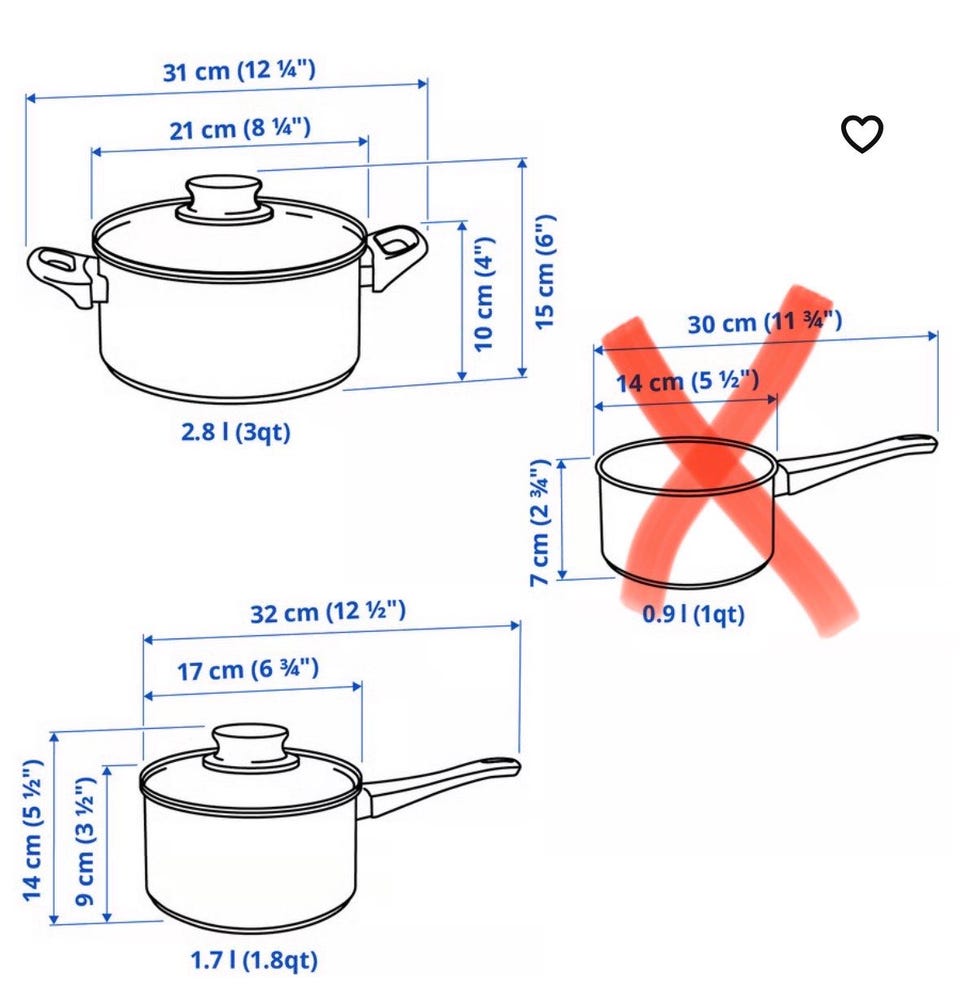 31 cm (12 ¼")
21 cm (8 ¼")
10 cm (4")
15 cm (6")
2.8 l (3qt)

30 cm (11 ¾")
14 cm (5 ½")
7 cm (2 ¾")
0.9 l (1qt)

32 cm (12 ½")
17 cm (6 ¾")
14 cm (5 ½")
9 cm (3 ½")
1.7 l (1.8qt)