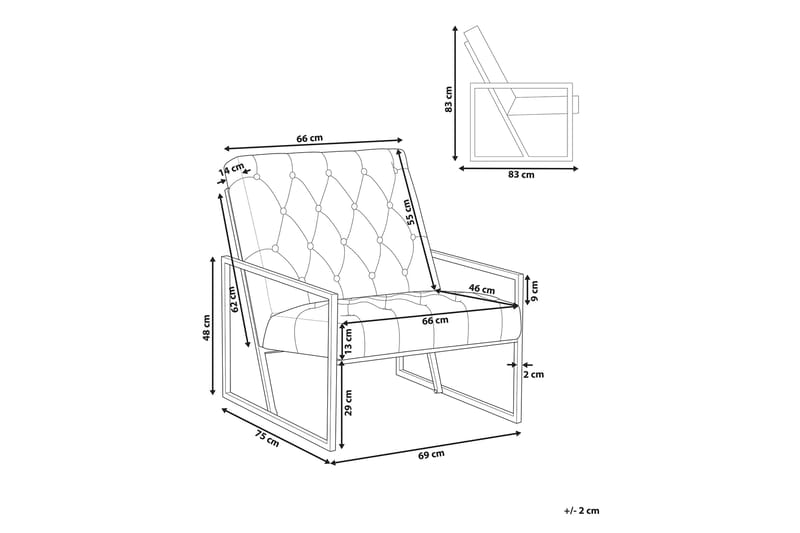 83 cm
83 cm
66 cm
14 cm
55 cm
62 cm
48 cm
46 cm
9 cm
66 cm
13 cm
2 cm
29 cm
75 cm
69 cm
+/- 2 cm