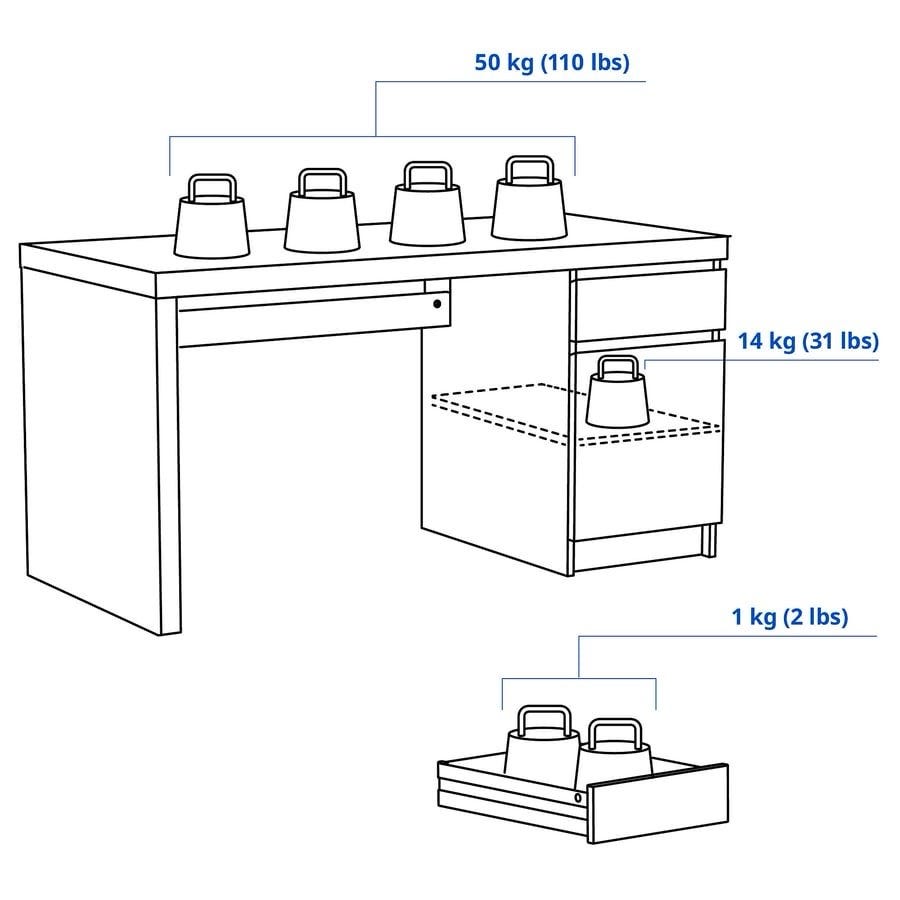 50 kg (110 lbs)

14 kg (31 lbs)

1 kg (2 lbs)