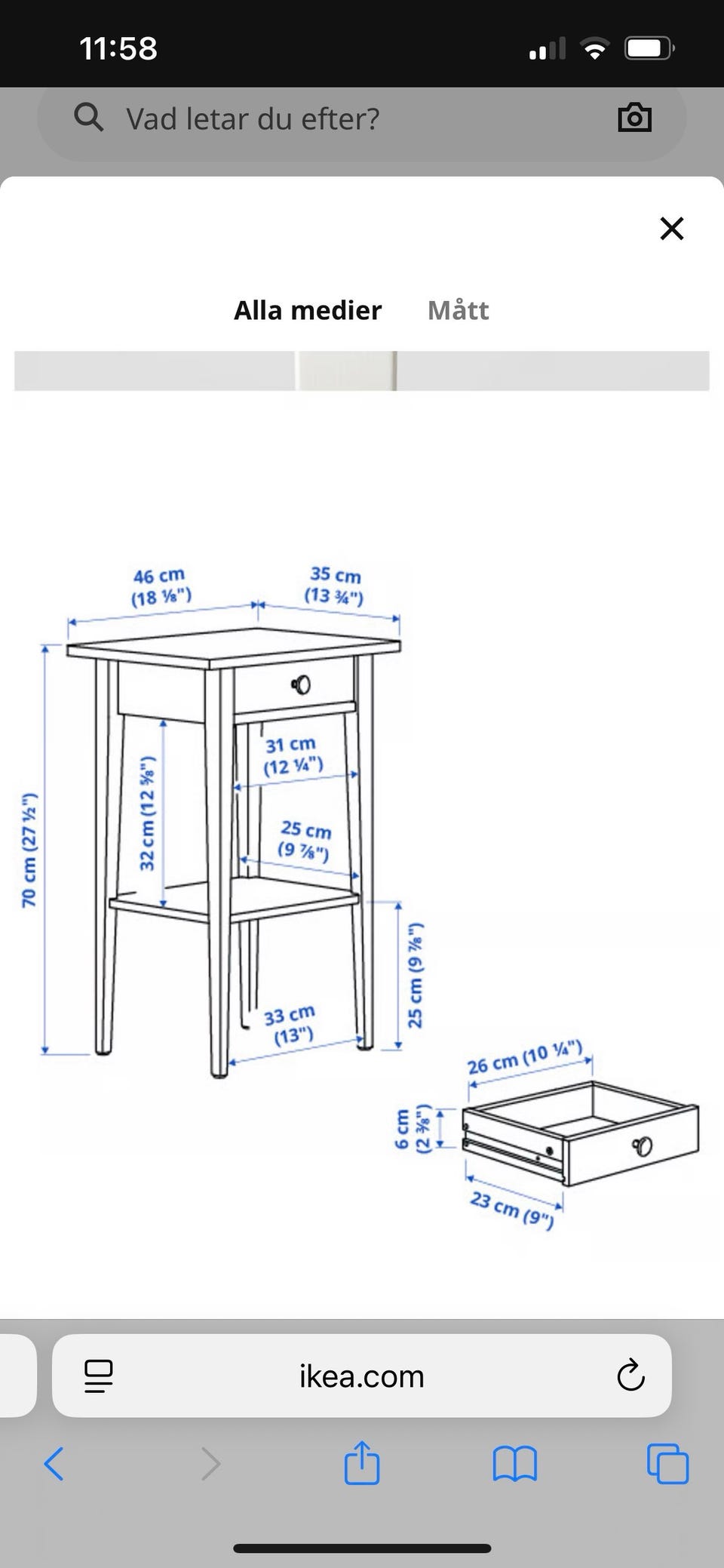 11:58

Vad letar du efter?

Alla medier Mått

46 cm (18 ⅛")
35 cm (13 ¾")
70 cm (27 ½")
32 cm (12 ⅝")
31 cm (12 ¼")
25 cm (9 ⅞")
25 cm (9 ⅞")
33 cm (13")
26 cm (10 ¼")
6 cm (2 ⅜")
23 cm (9")

ikea.com