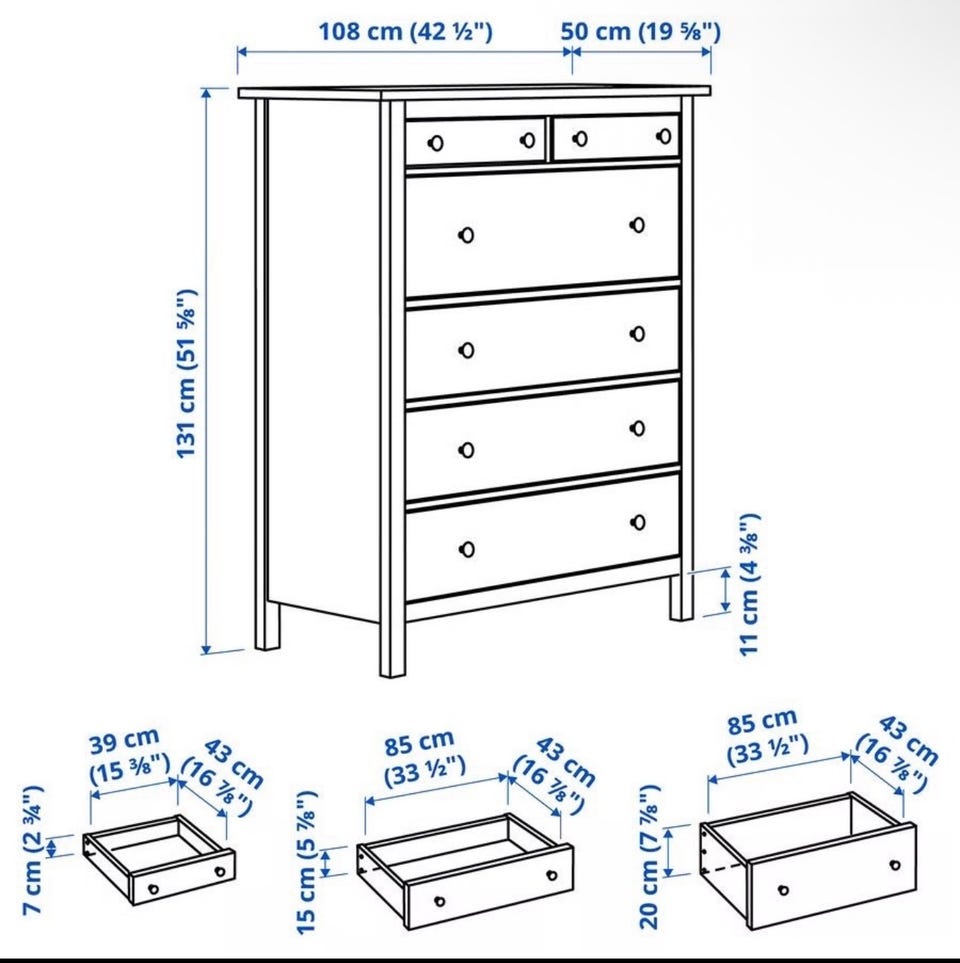 108 cm (42 ½")
50 cm (19 ⅝")
131 cm (51 ⅝")
11 cm (4 ⅜")

39 cm (15 ⅜")
43 cm (16 ⅞")
7 cm (2 ¾")

85 cm (33 ½")
43 cm (16 ⅞")
15 cm (5 ⅞")

85 cm (33 ½")
43 cm (16 ⅞")
20 cm (7 ⅞")