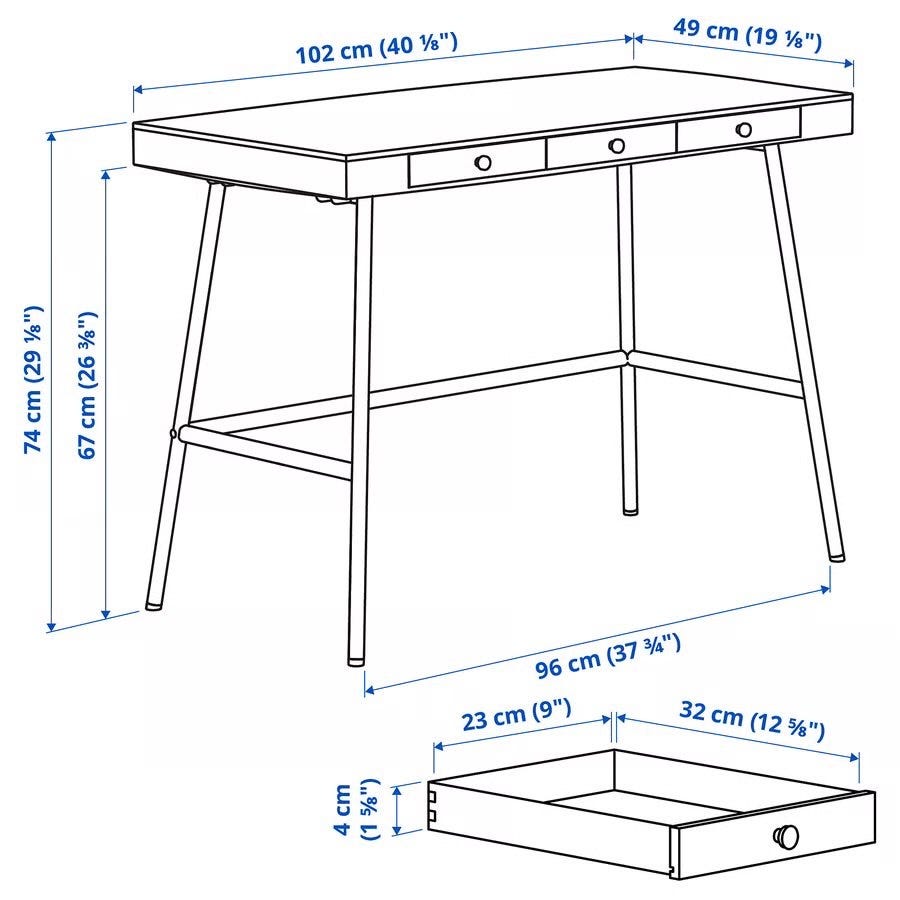 102 cm (40 ⅛")
49 cm (19 ⅛")
74 cm (29 ⅛")
67 cm (26 ⅜")
96 cm (37 ¾")
23 cm (9")
32 cm (12 ⅝")
4 cm (1 ⅝")