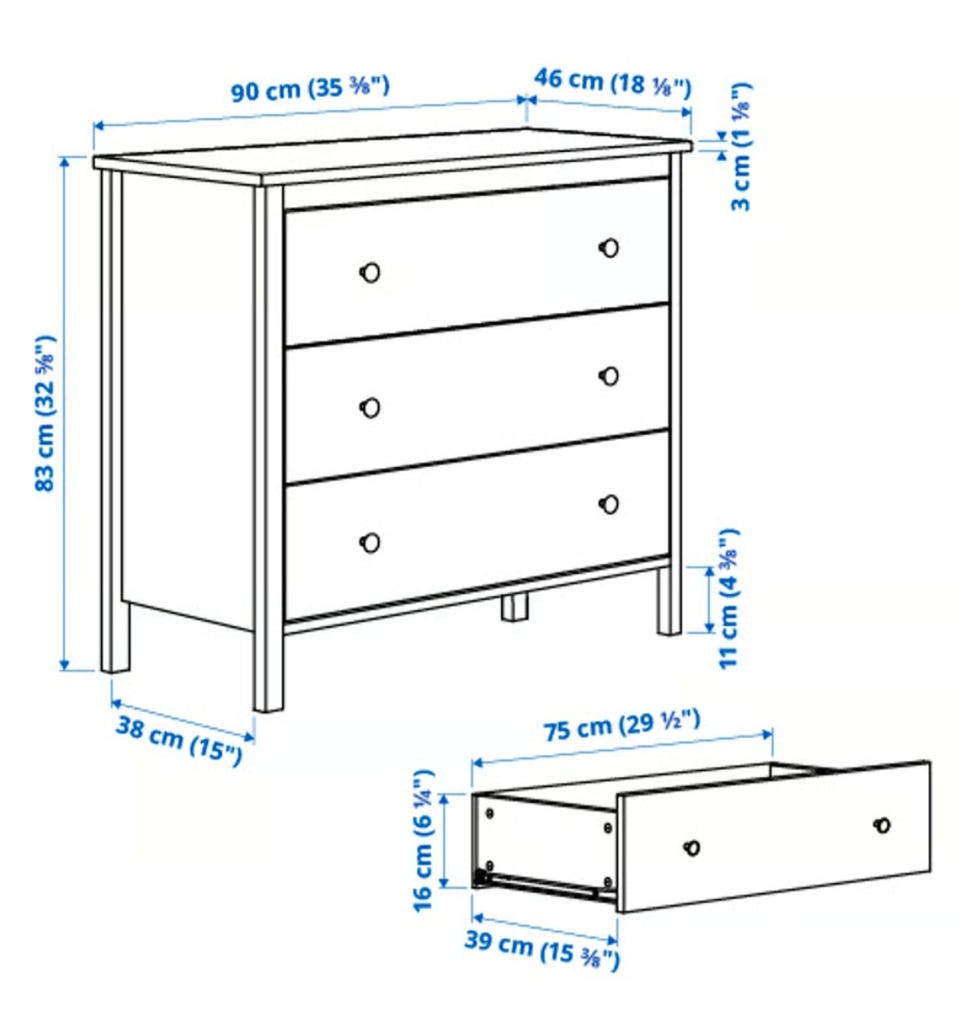 90 cm (35 ⅜")
46 cm (18 ⅛")
3 cm (1 ⅛")
83 cm (32 ⅝")
11 cm (4 ⅜")
38 cm (15")
75 cm (29 ½")
16 cm (6 ¼")
39 cm (15 ⅜")