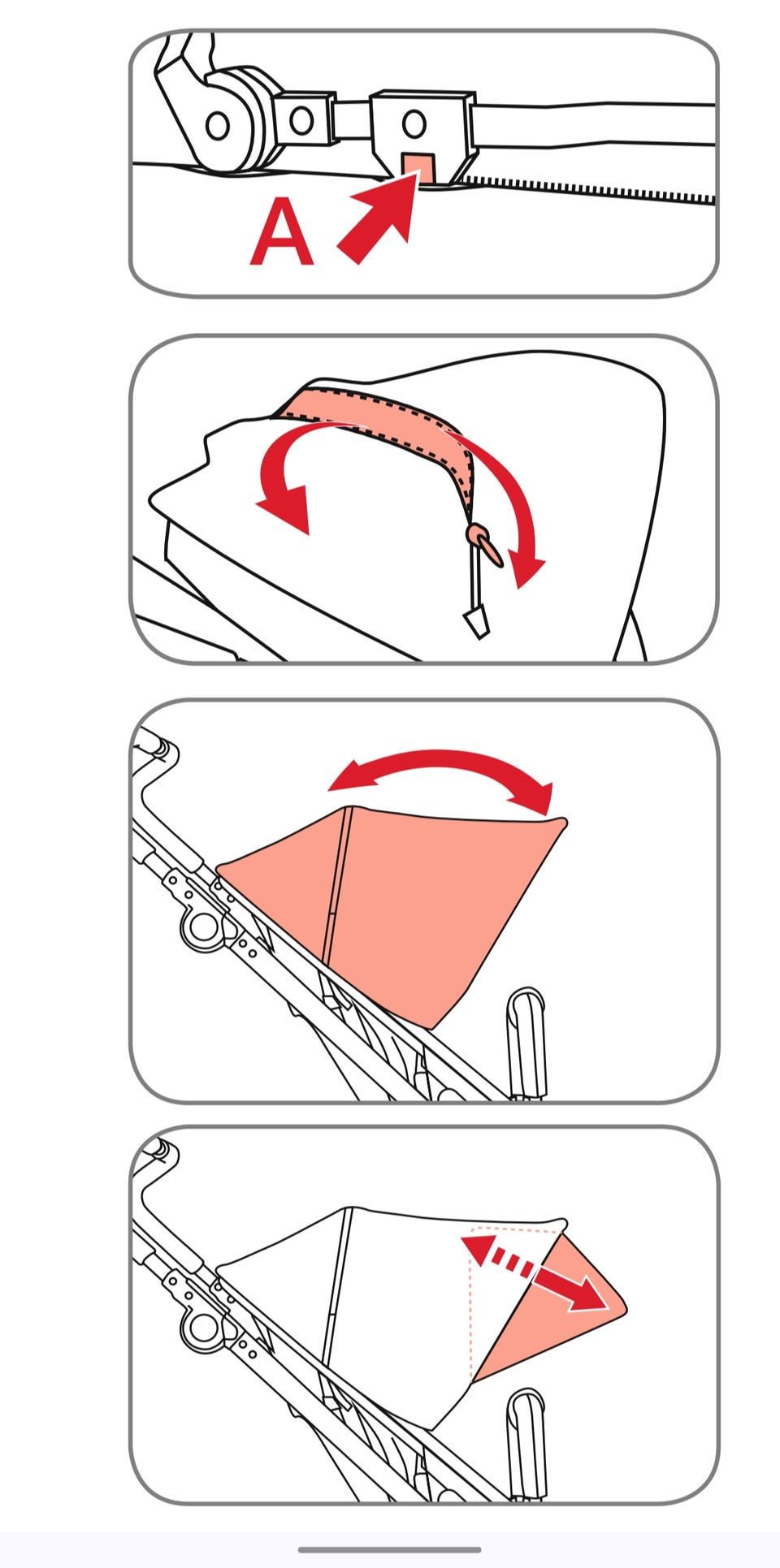 A