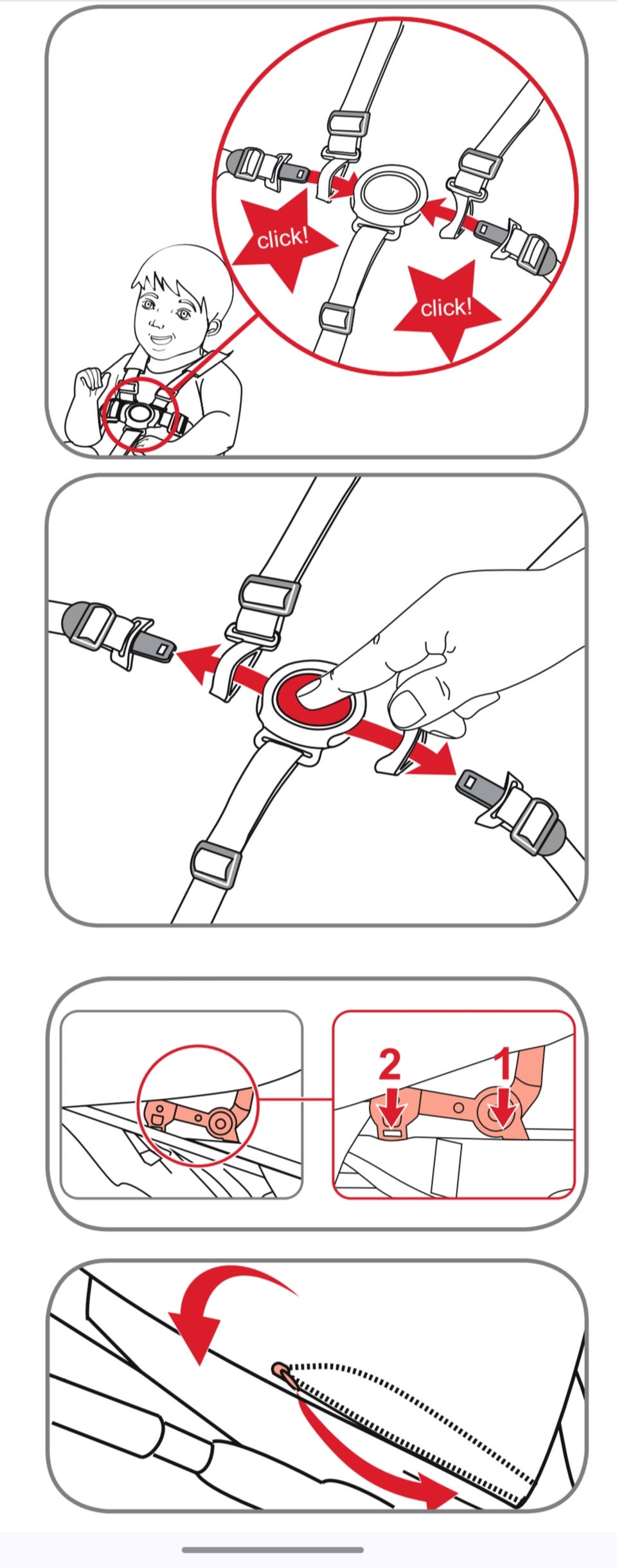 click!

click!

2

1