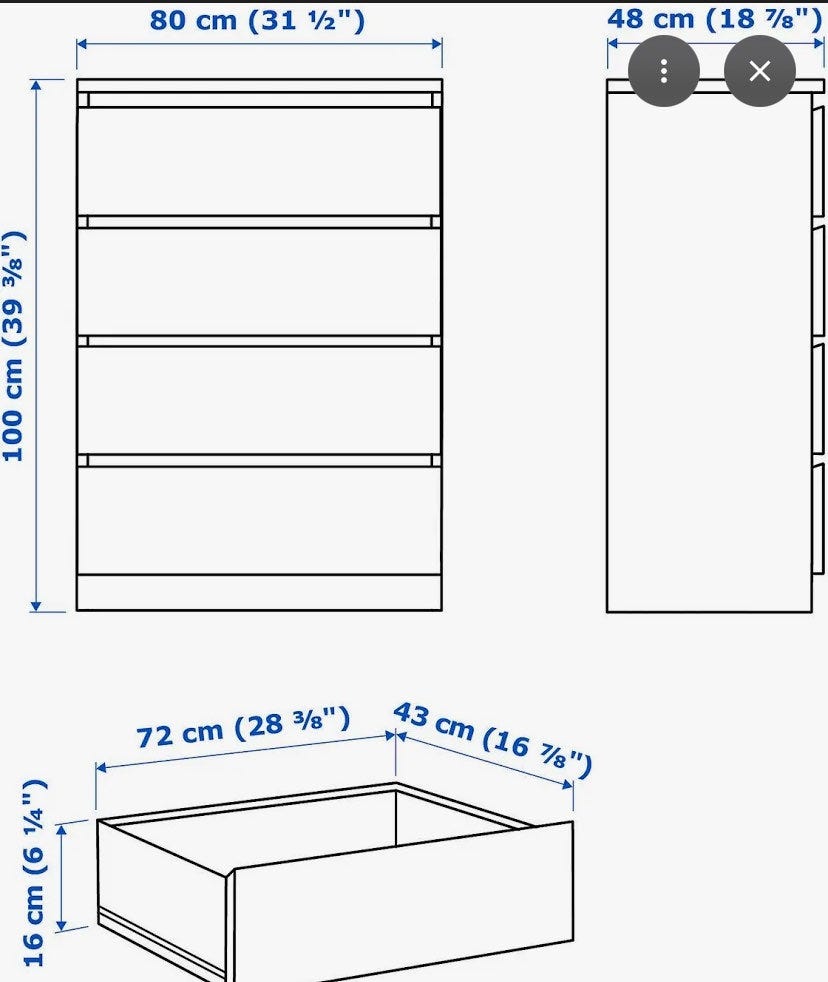 80 cm (31 ½")

48 cm (18 ⅞")

100 cm (39 ⅜")

72 cm (28 ⅜")

43 cm (16 ⅞")

16 cm (6 ¼")