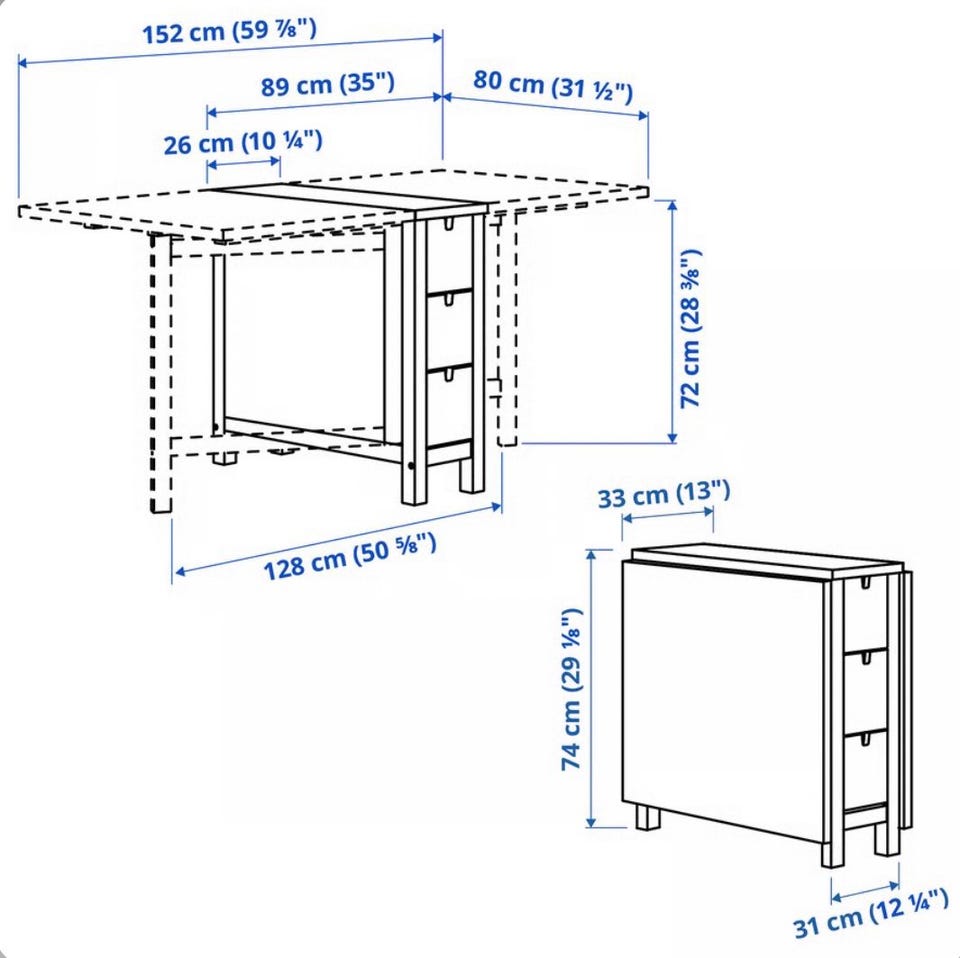 152 cm (59 ⅞")
89 cm (35")
80 cm (31 ½")
26 cm (10 ¼")
72 cm (28 ⅜")
128 cm (50 ⅝")
33 cm (13")
74 cm (29 ⅛")
31 cm (12 ¼")