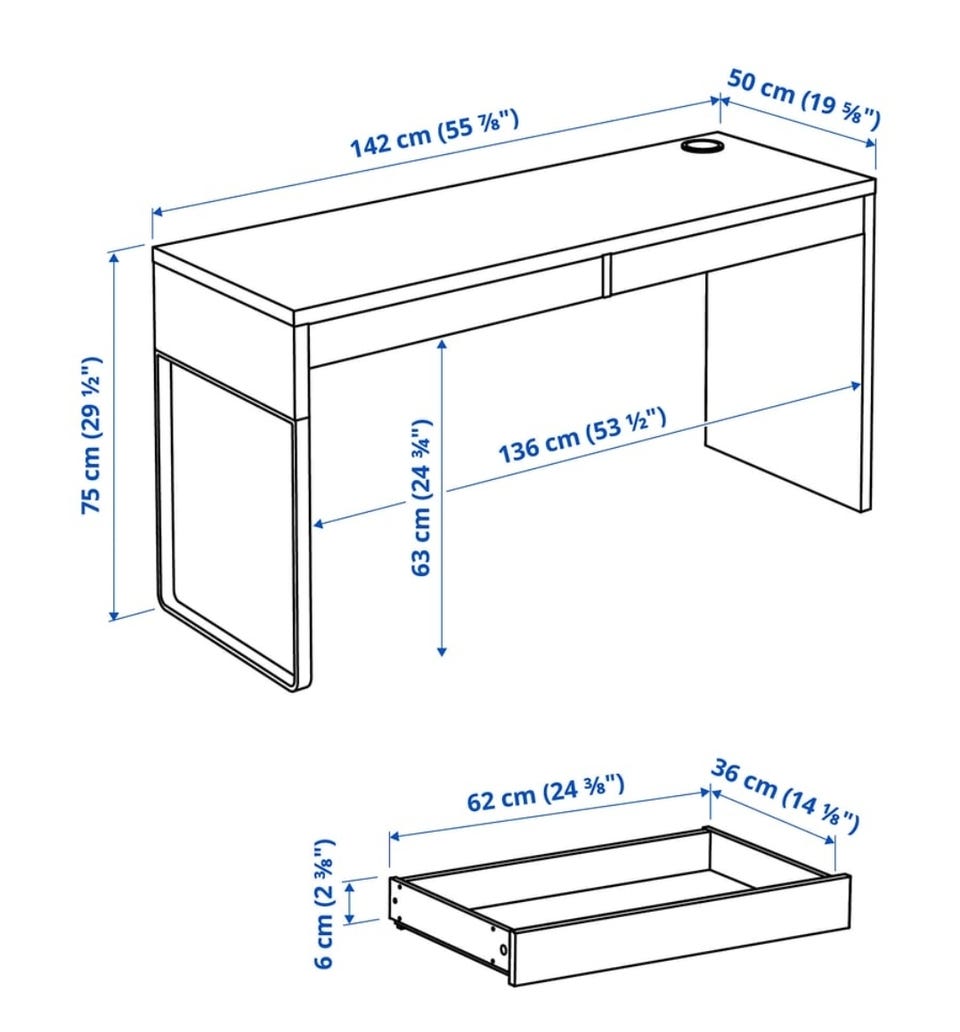 142 cm (55 ⅞")

50 cm (19 ⅝")

75 cm (29 ½")

63 cm (24 ¾")

136 cm (53 ½")

62 cm (24 ⅜")

36 cm (14 ⅛")

6 cm (2 ⅜")