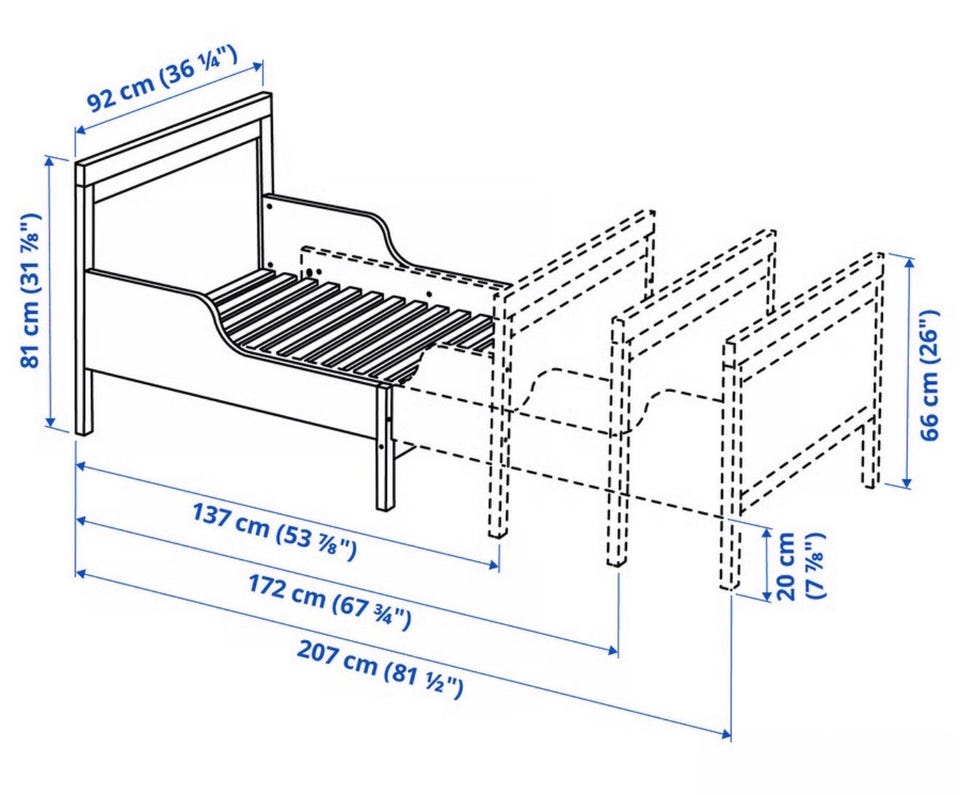 92 cm (36 ¼")

81 cm (31 ⅞")

66 cm (26")

137 cm (53 ⅞")

20 cm (7 ⅞")

172 cm (67 ¾")

207 cm (81 ½")