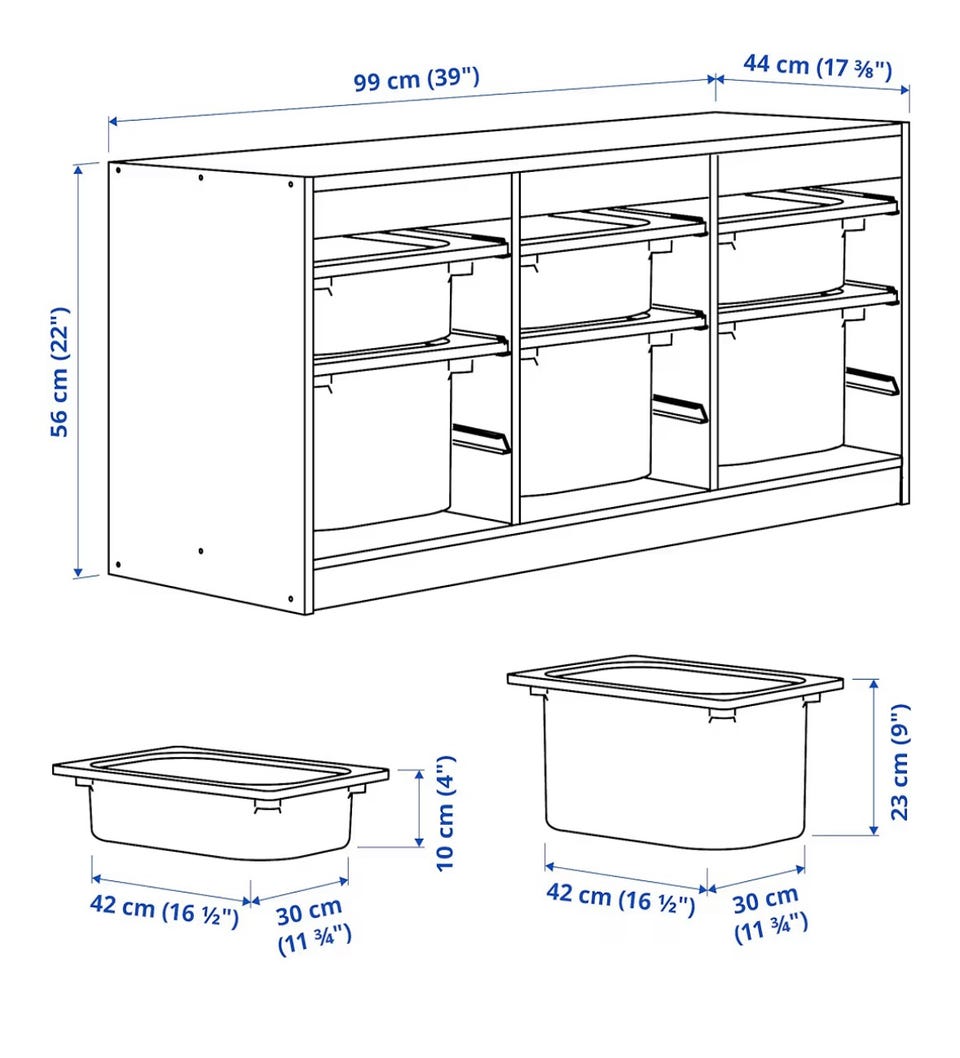 99 cm (39")
44 cm (17 ⅜")
56 cm (22")
10 cm (4")
42 cm (16 ½")
30 cm (11 ¾")
23 cm (9")
42 cm (16 ½")
30 cm (11 ¾")