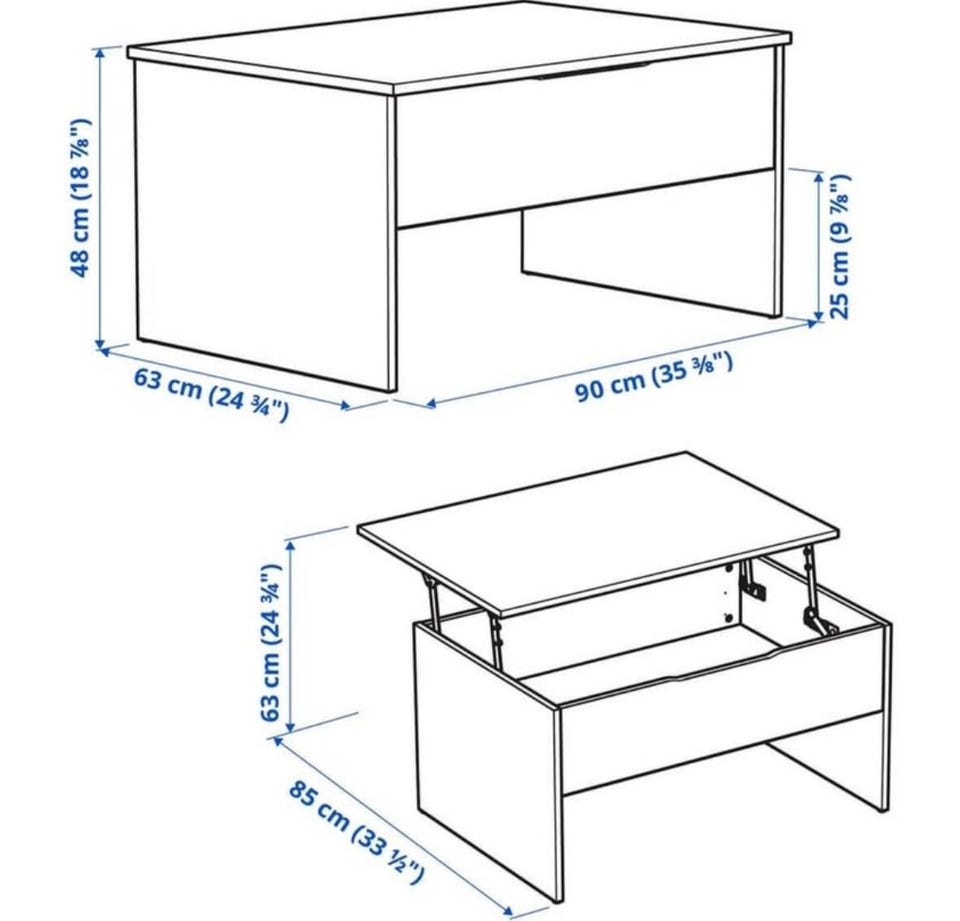 48 cm (18 ⅞")

25 cm (9 ⅞")

63 cm (24 ¾")

90 cm (35 ⅜")

63 cm (24 ¾")

85 cm (33 ½")