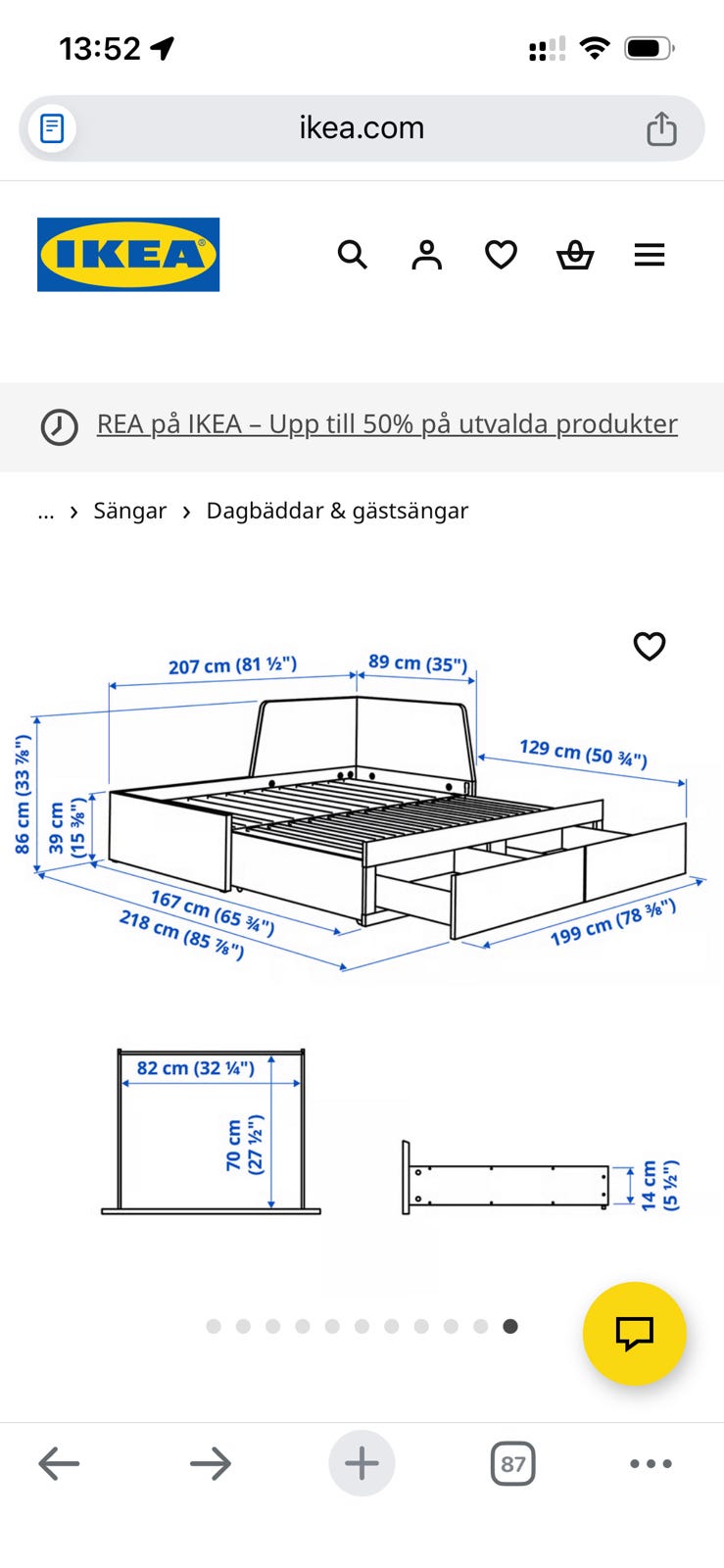 13:52

ikea.com

IKEA

REA på IKEA – Upp till 50% på utvalda produkter

... › Sängar › Dagbäddar & gästsängar

207 cm (81 ½")
89 cm (35")
129 cm (50 ¾")
86 cm (33 ⅞")
39 cm (15 ⅜")
167 cm (65 ¾")
218 cm (85 ⅞")
199 cm (78 ⅜")

82 cm (32 ¼")
70 cm (27 ½")
14 cm (5 ½")

87