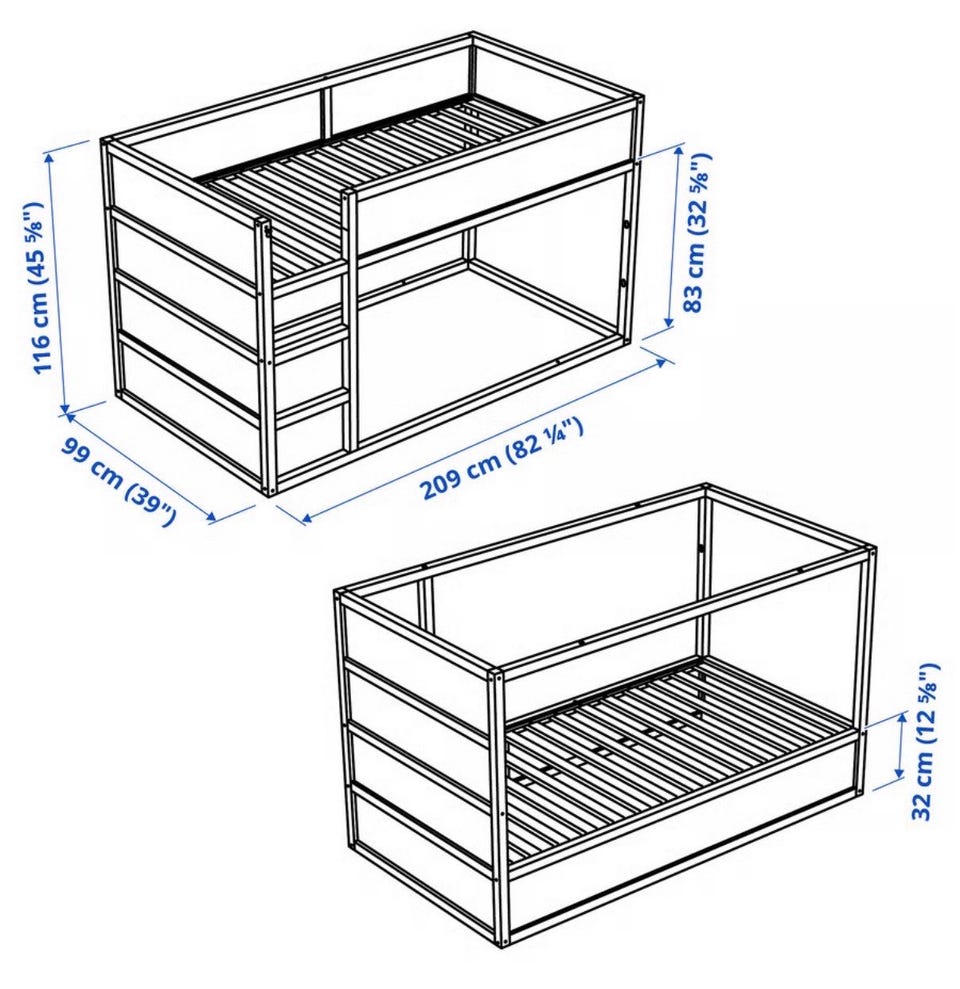 116 cm (45 ⅝")
83 cm (32 ⅝")
99 cm (39")
209 cm (82 ¼")
32 cm (12 ⅝")