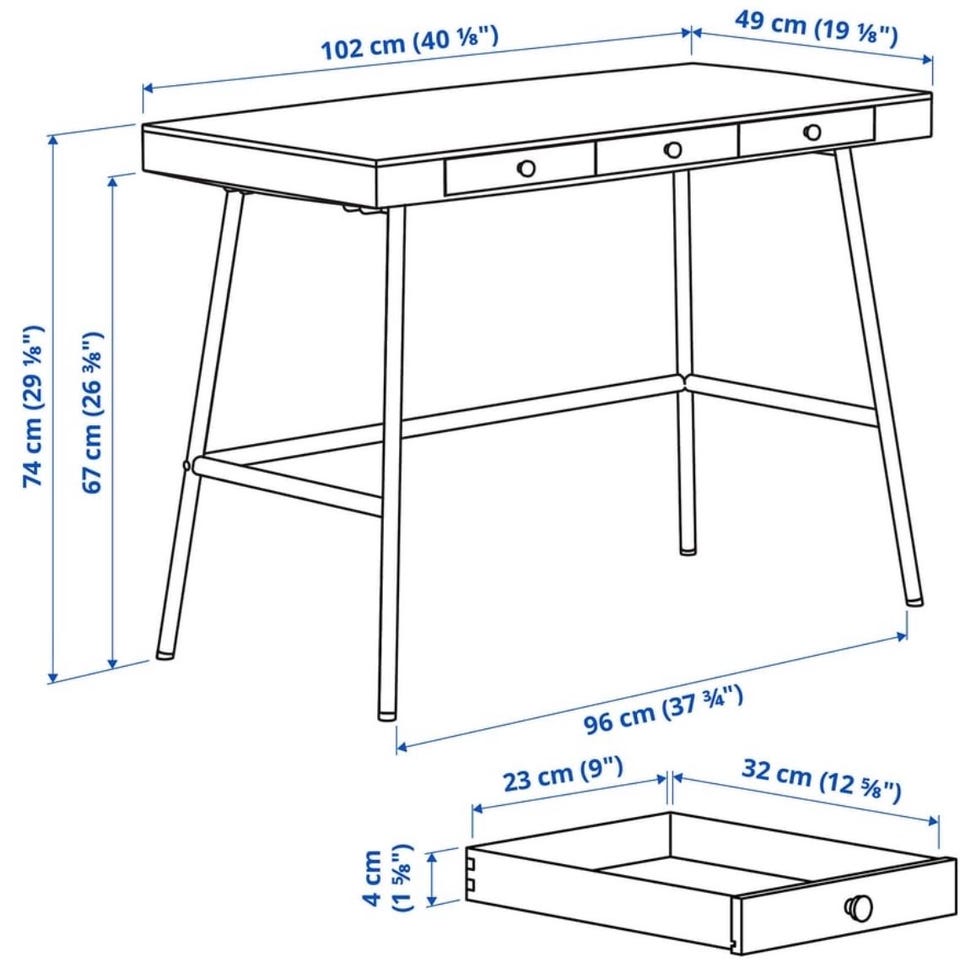 102 cm (40 ⅛")
49 cm (19 ⅛")
74 cm (29 ⅛")
67 cm (26 ⅜")
96 cm (37 ¾")
23 cm (9")
32 cm (12 ⅝")
4 cm (1 ⅝")