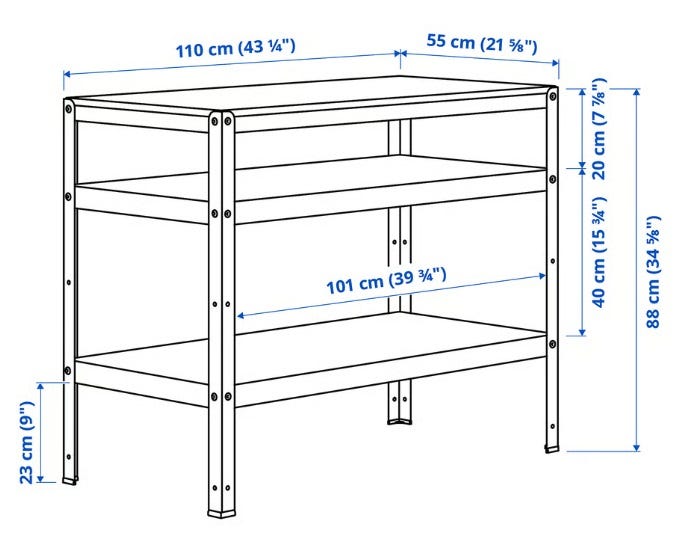 110 cm (43 ¼")

55 cm (21 ⅝")

20 cm (7 ⅞")

40 cm (15 ¾")

88 cm (34 ⅝")

101 cm (39 ¾")

23 cm (9")