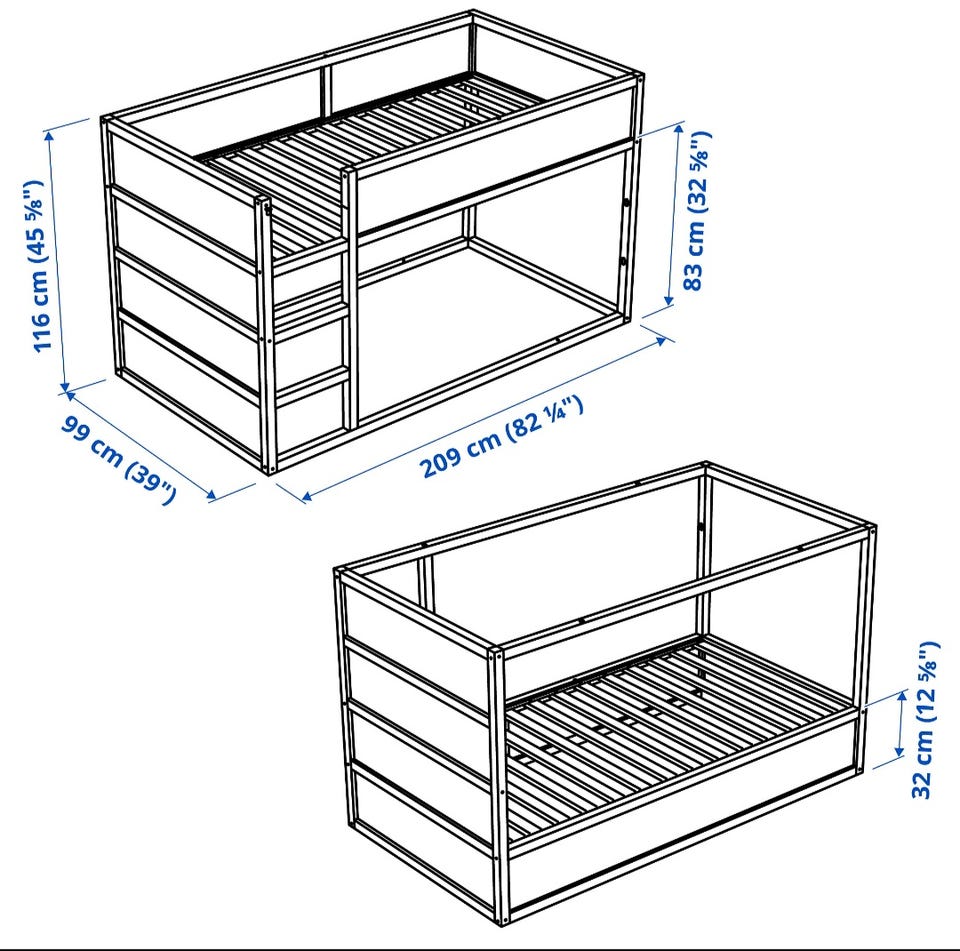 116 cm (45 ⅝")

83 cm (32 ⅝")

99 cm (39")

209 cm (82 ¼")

32 cm (12 ⅝")